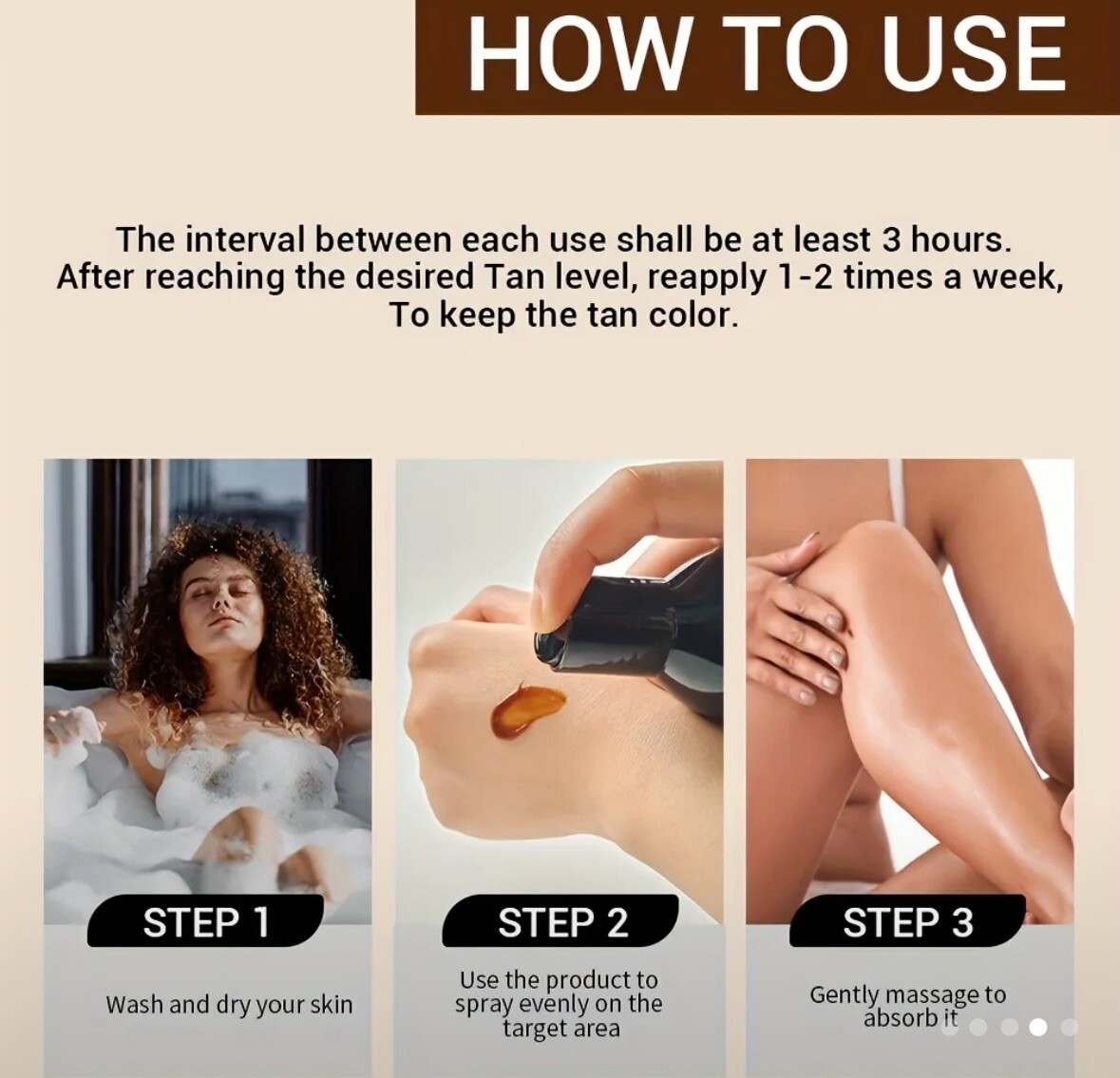 HOW TO USE

The interval between each use shall be at least 3 hours. After reaching the desired Tan level, reapply 1-2 times a week, To keep the tan color.

STEP 1

Wash and dry your skin

STEP 2

Use the product to spray evenly on the target area

STEP 3

Gently massage to absorb it