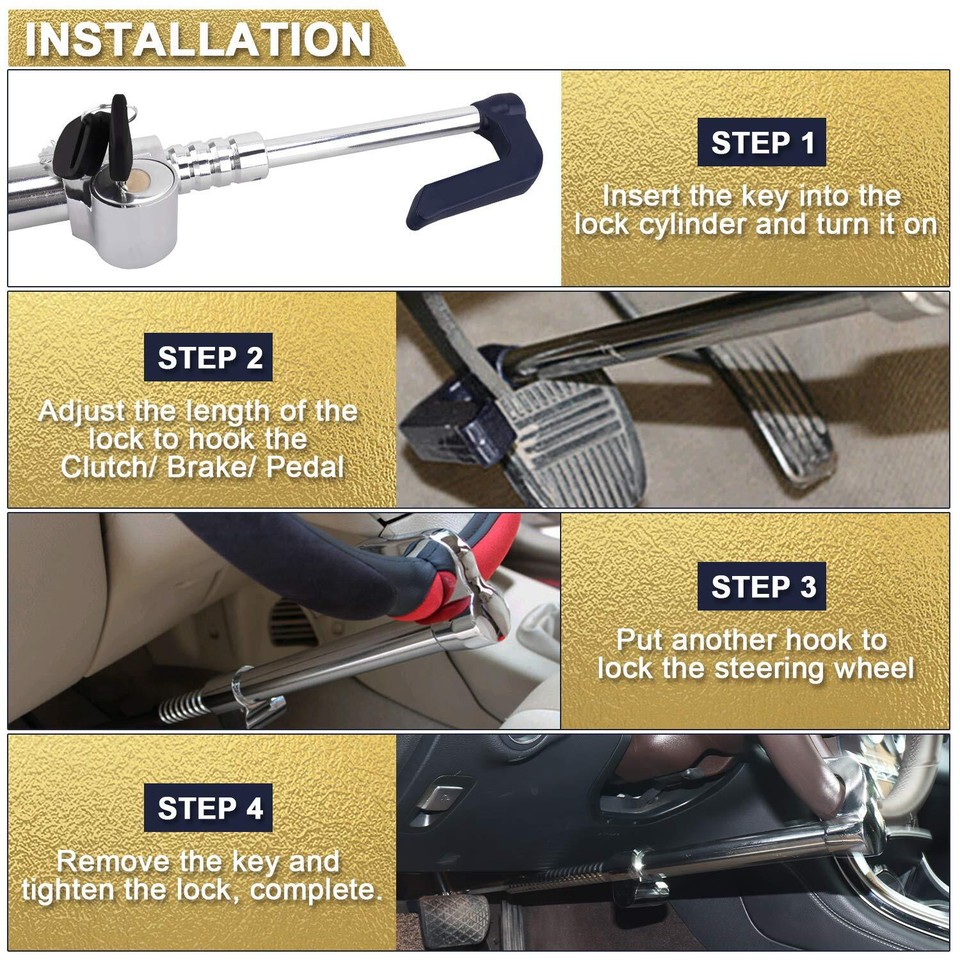 INSTALLATION

STEP 1

Insert the key into the lock cylinder and turn it on

STEP 2

Adjust the length of the lock to hook the Clutch/ Brake/ Pedal

STEP 3

Put another hook to lock the steering wheel

STEP 4

Remove the key and tighten the lock, complete.