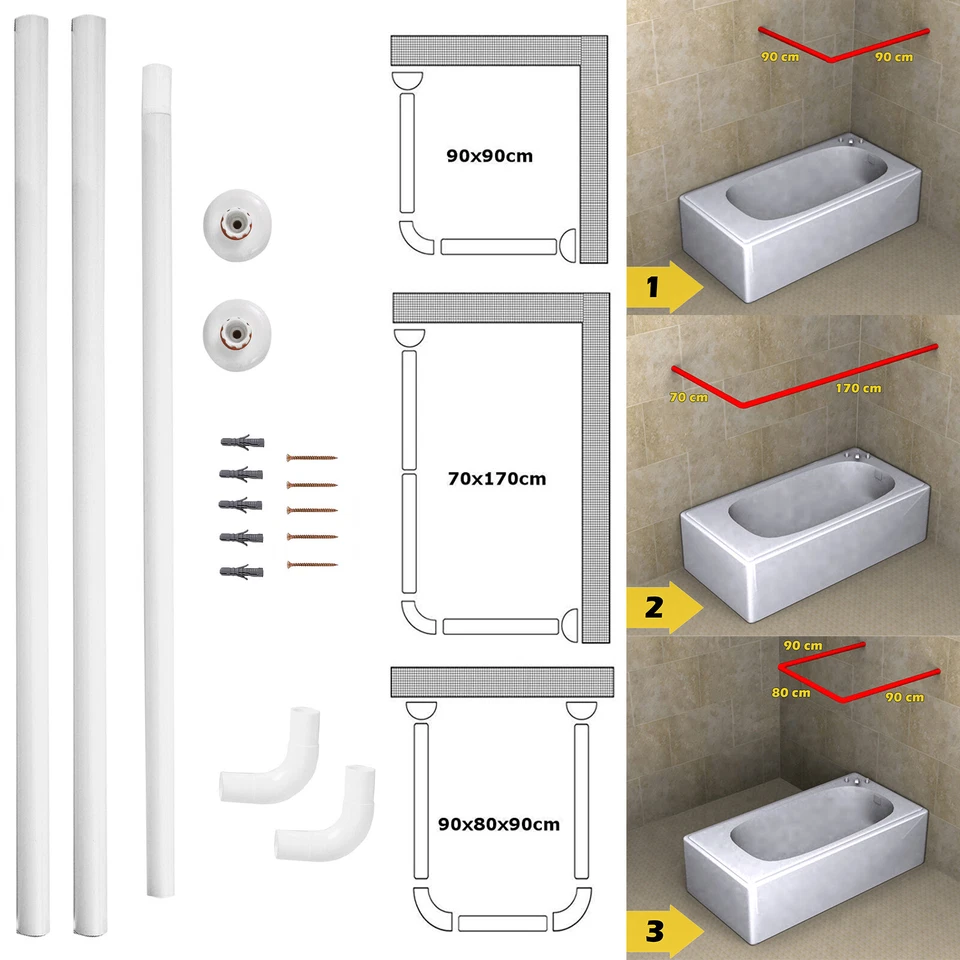 90x90cm

70x170cm

90x80x90cm

90 cm
90 cm

1

70 cm
170 cm

2

90 cm
80 cm
90 cm

3