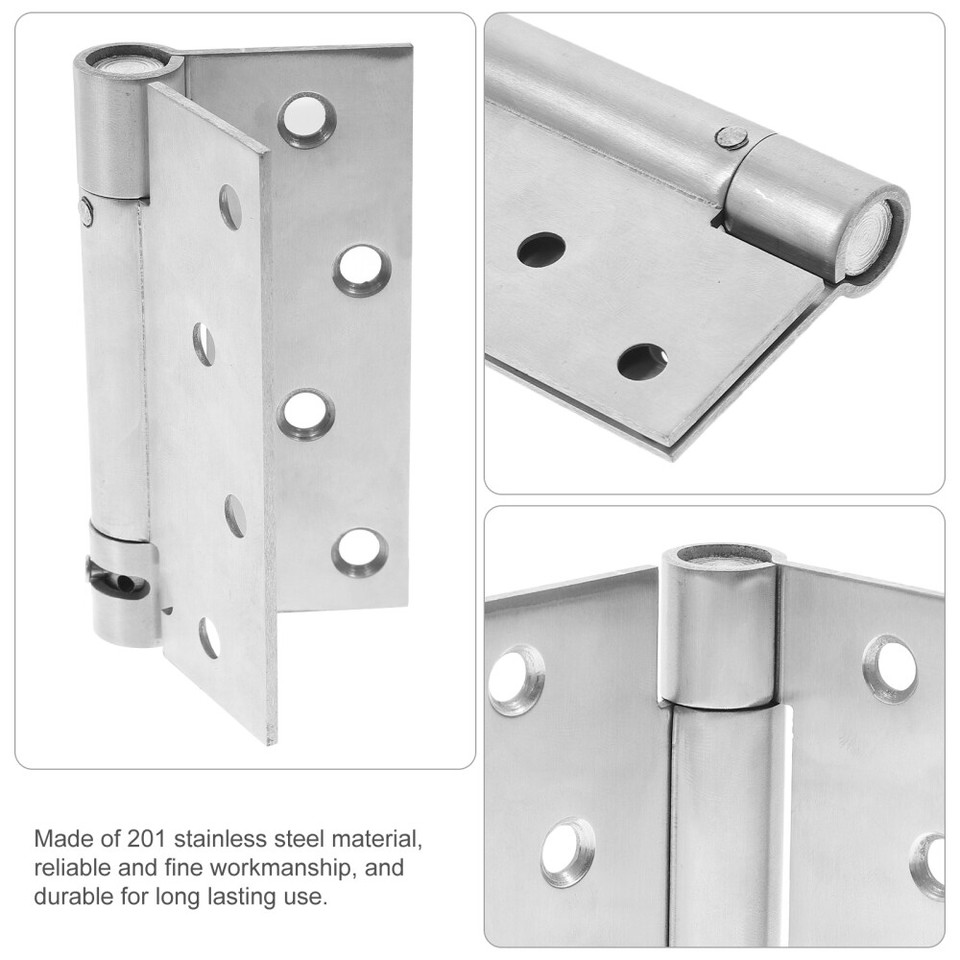 Made of 201 stainless steel material, reliable and fine workmanship, and durable for long lasting use.