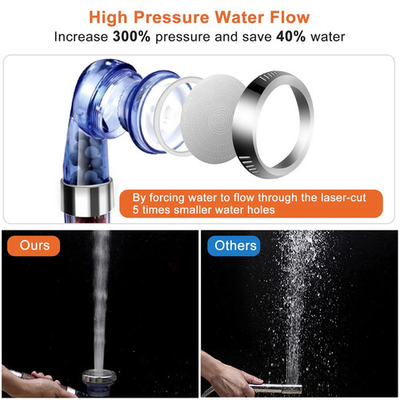 High Pressure Water Flow
Increase 300% pressure and save 40% water

By forcing water to flow through the laser-cut 5 times smaller water holes

Ours

Others