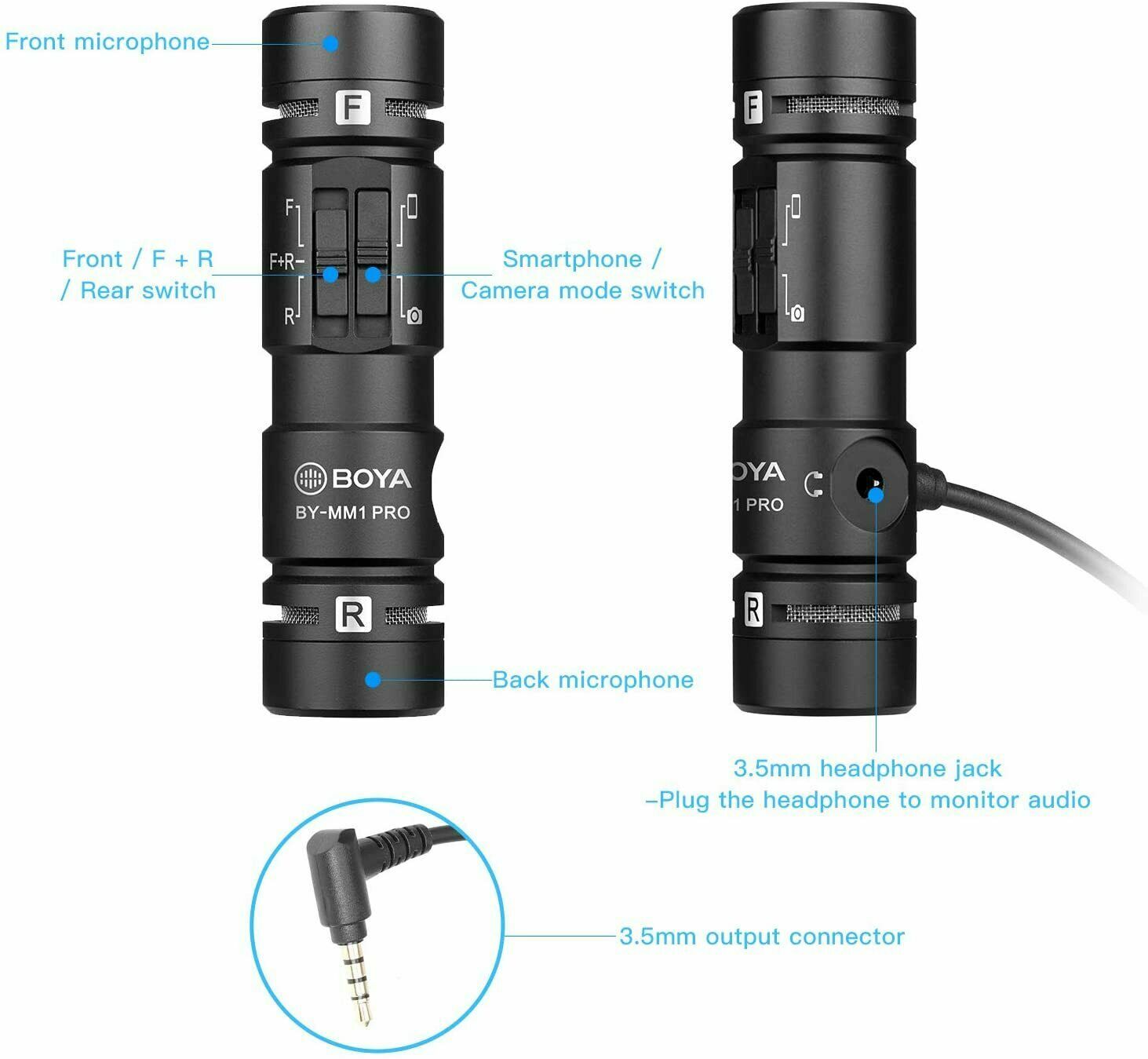 Front microphone

F

F

F+R

R

Front / F + R / Rear switch

Smartphone / Camera mode switch

BOYA

BY-MM1 PRO

R

Back microphone

F

OYA

1 PRO

R

3.5mm headphone jack
–Plug the headphone to monitor audio

3.5mm output connector