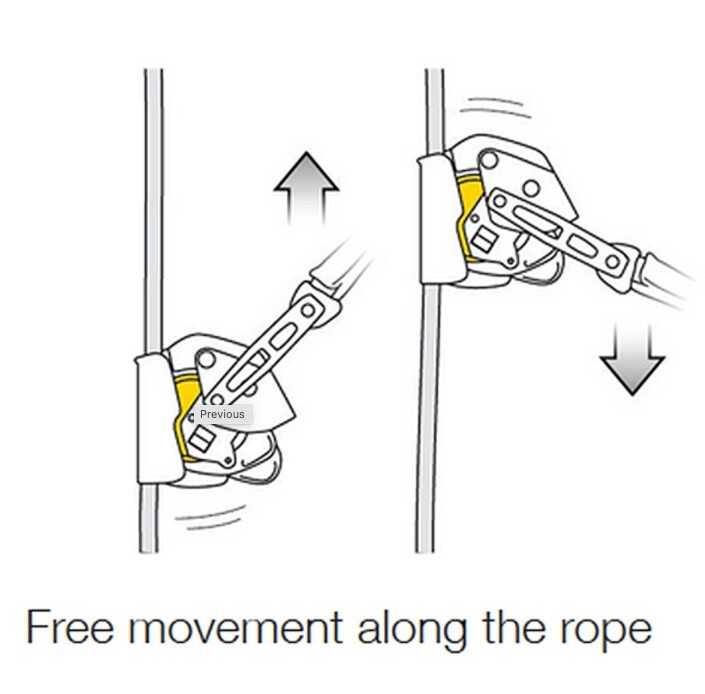 Previous

Free movement along the rope