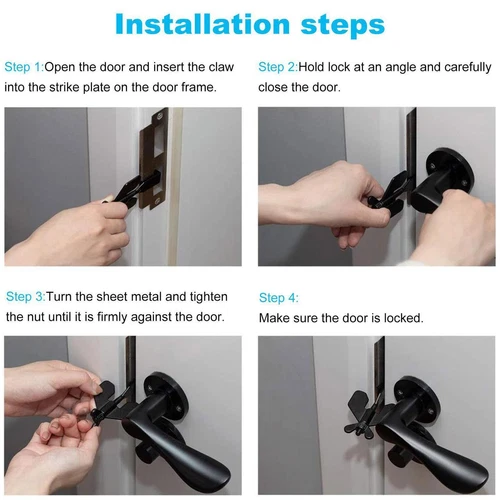 Installation steps

Step 1:Open the door and insert the claw into the strike plate on the door frame.

Step 2:Hold lock at an angle and carefully close the door.

Step 3:Turn the sheet metal and tighten the nut until it is firmly against the door.

Step 4:
Make sure the door is locked.