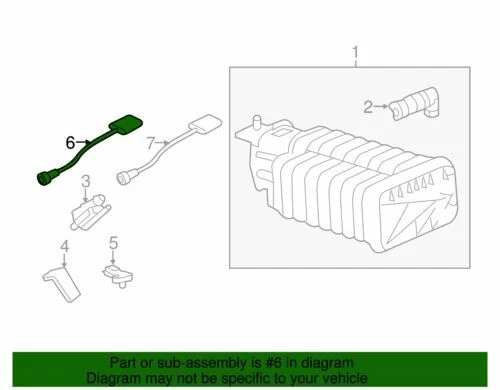 1
2
6
7
3
4
5

Part or sub-assembly is #6 in diagram
Diagram may not be specific to your vehicle