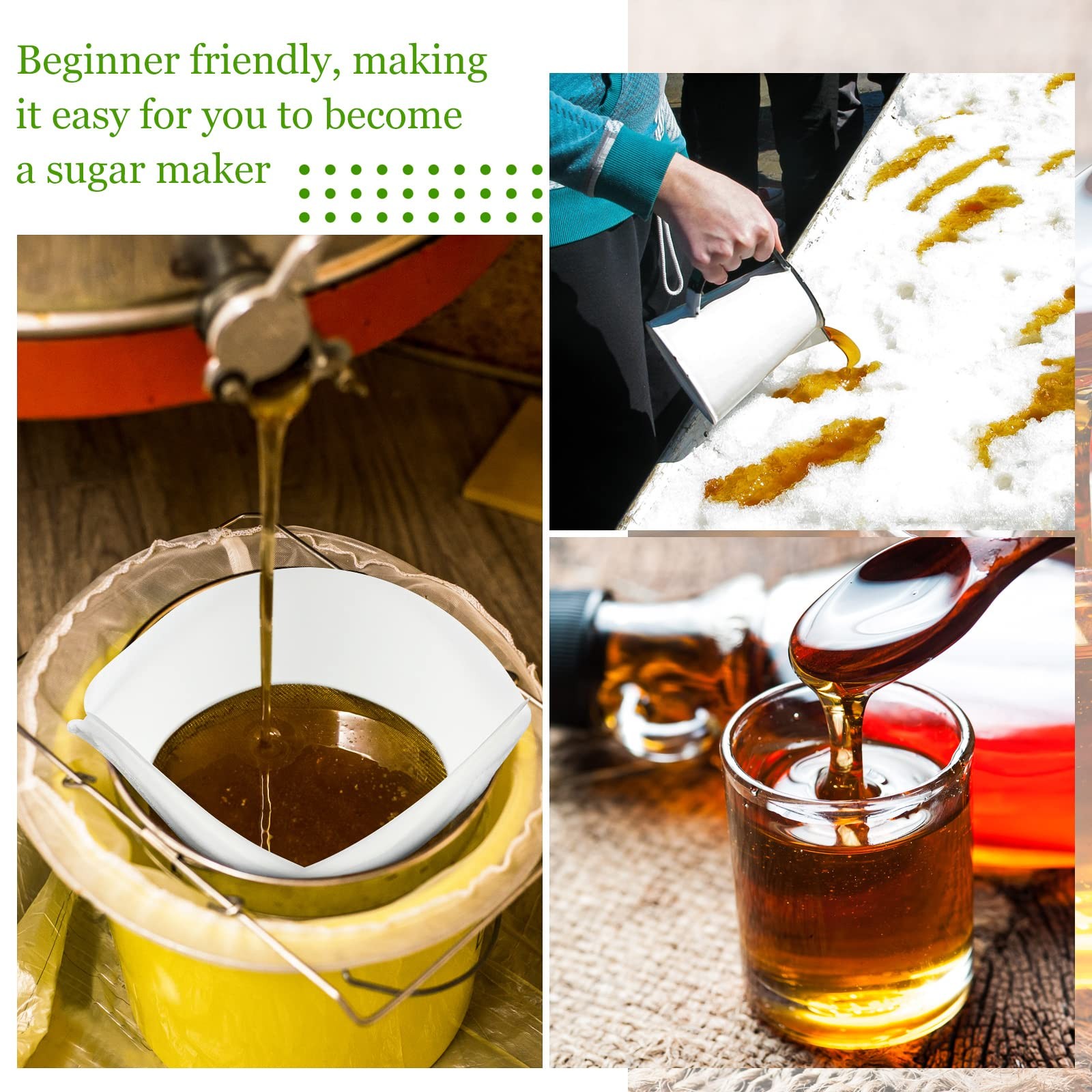 Beginner friendly, making it easy for you to become a sugar maker