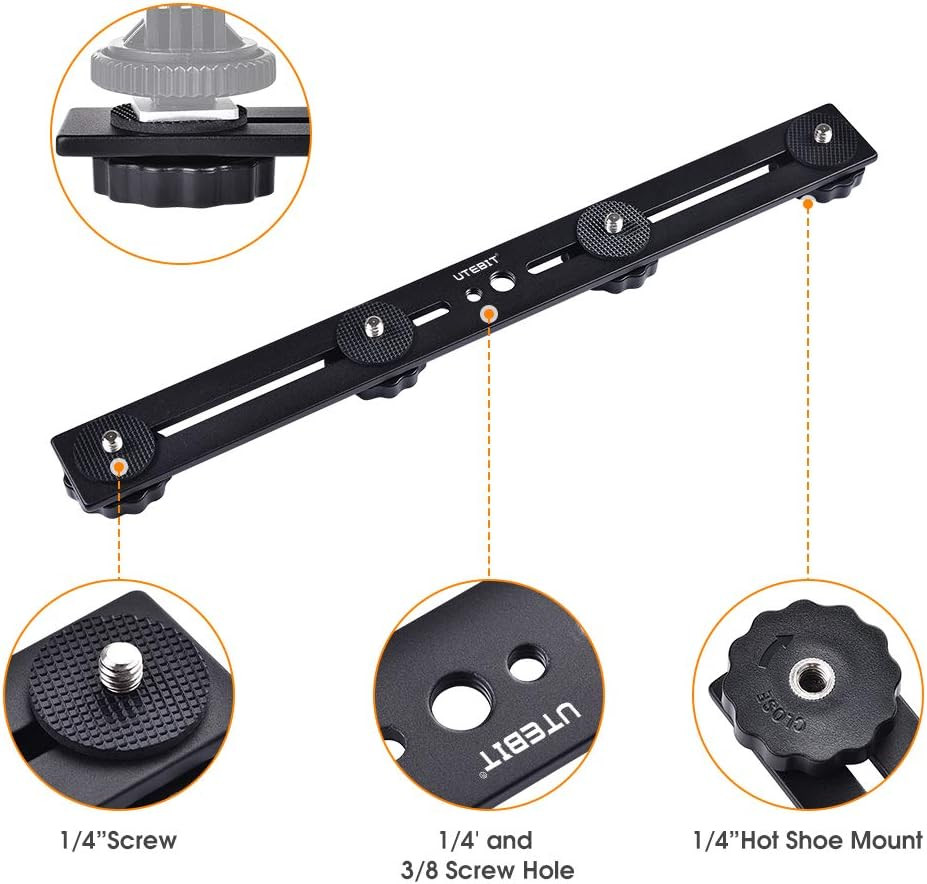 UTEBIT

UTEBIT

CLOSE

1/4"Screw

1/4' and 3/8 Screw Hole

1/4"Hot Shoe Mount