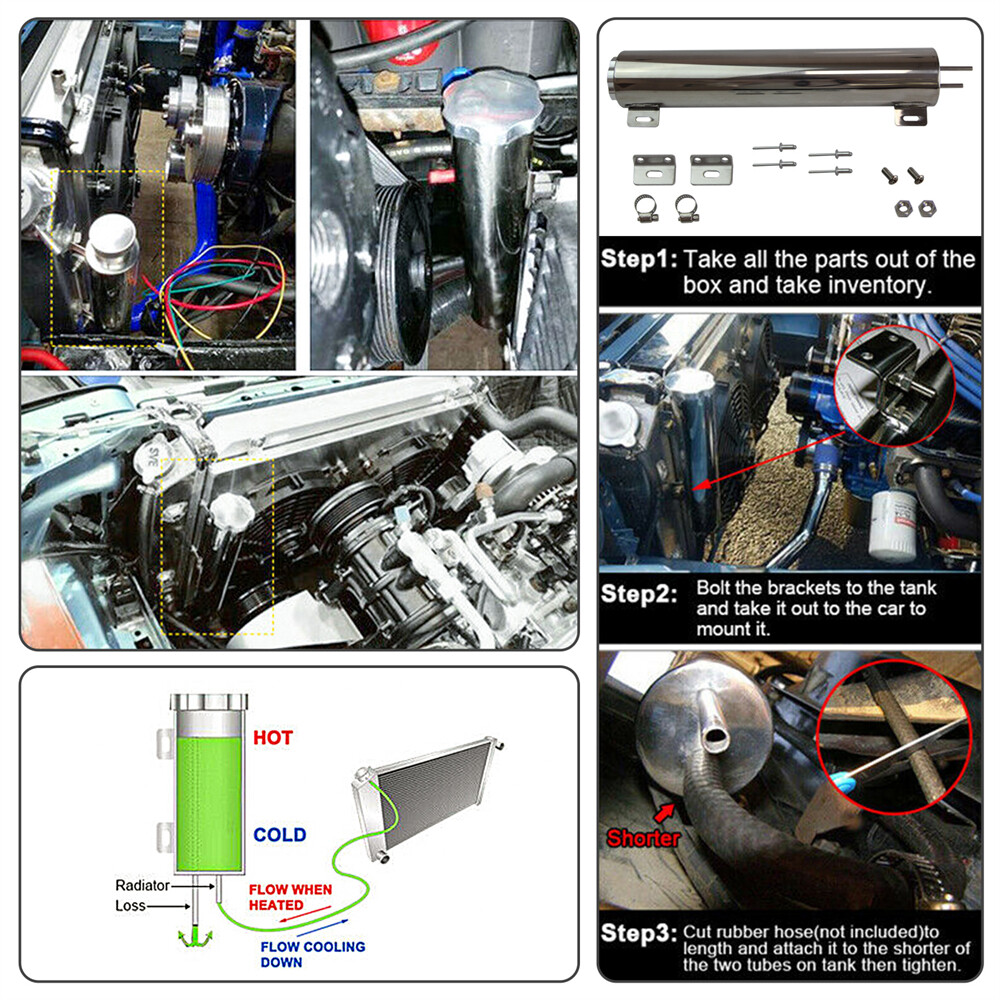 HOT

COLD

Radiator

Loss

FLOW WHEN HEATED

FLOW COOLING DOWN

Step1: Take all the parts out of the box and take inventory.

Step2: Bolt the brackets to the tank and take it out to the car to mount it.

Shorter

Step3: Cut rubber hose(not included)to length and attach it to the shorter of the two tubes on tank then tighten.