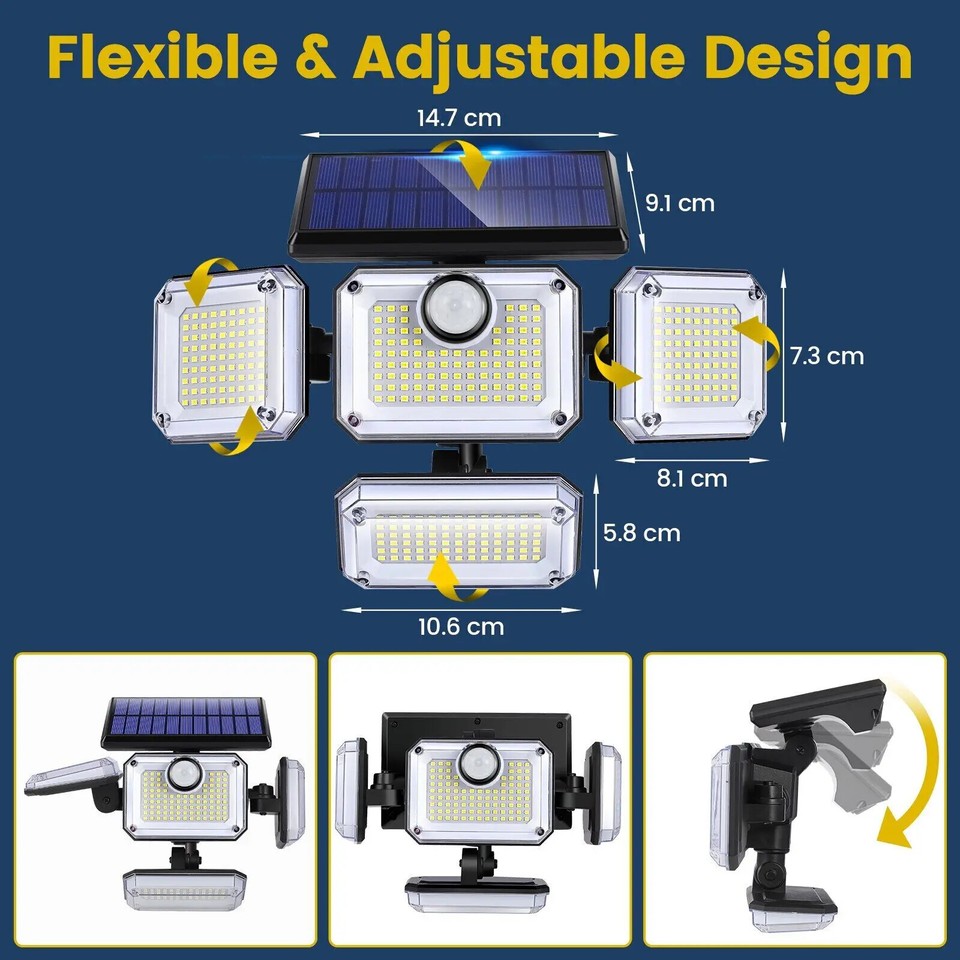 Flexible & Adjustable Design

14.7 cm

9.1 cm

7.3 cm

8.1 cm

5.8 cm

10.6 cm