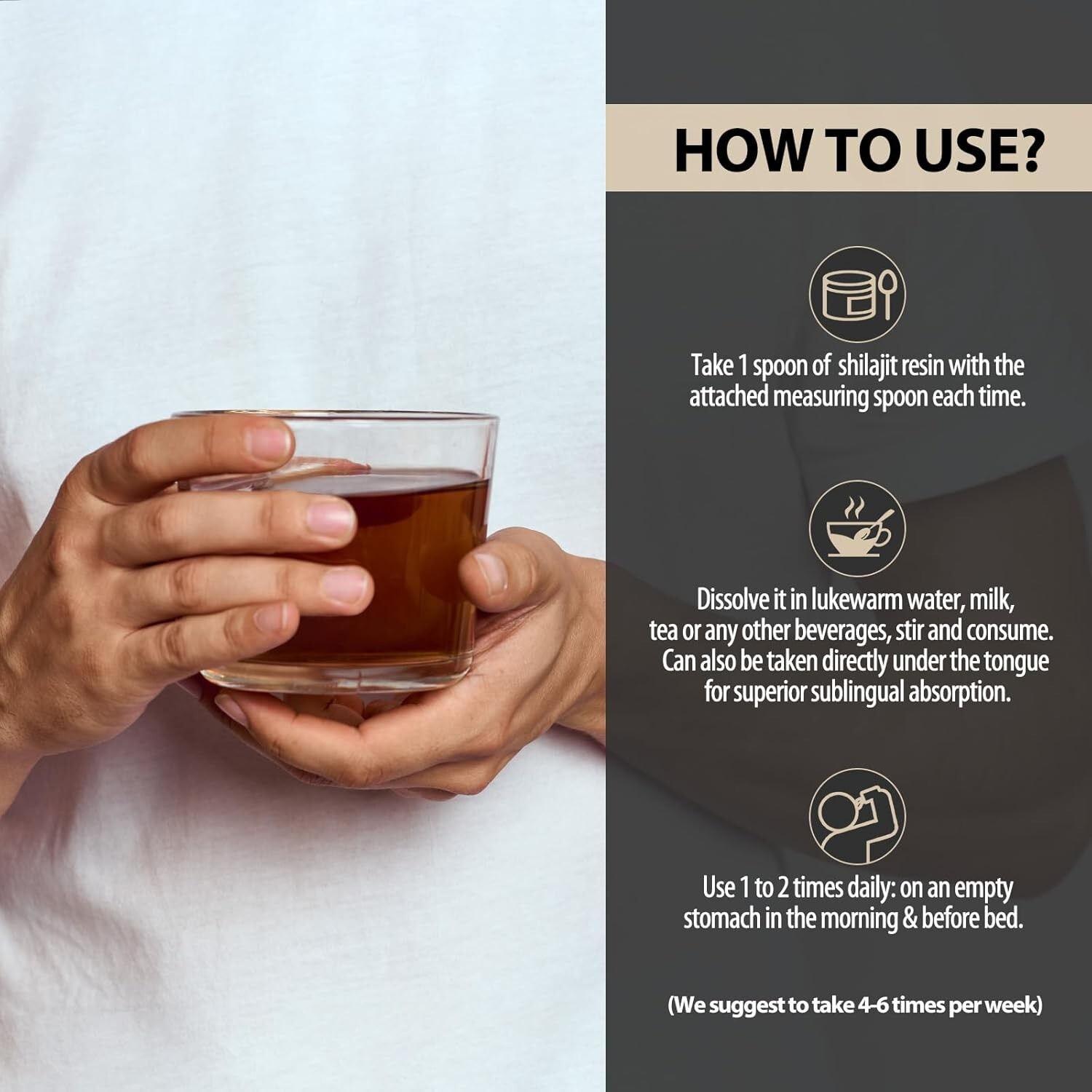 HOW TO USE?

Take 1 spoon of shilajit resin with the attached measuring spoon each time.

Dissolve it in lukewarm water, milk, tea or any other beverages, stir and consume. Can also be taken directly under the tongue for superior sublingual absorption.

Use 1 to 2 times daily: on an empty stomach in the morning & before bed.

(We suggest to take 4-6 times per week)