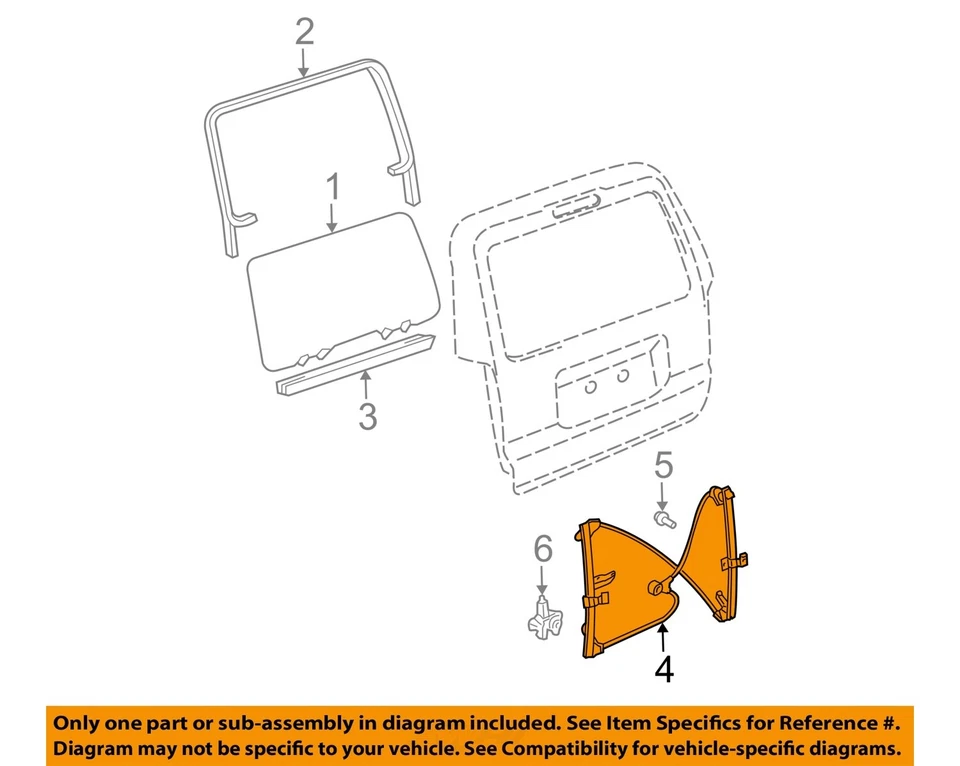 2

1

3

5

6

4

Only one part or sub-assembly in diagram included. See Item Specifics for Reference #. Diagram may not be specific to your vehicle. See Compatibility for vehicle-specific diagrams.