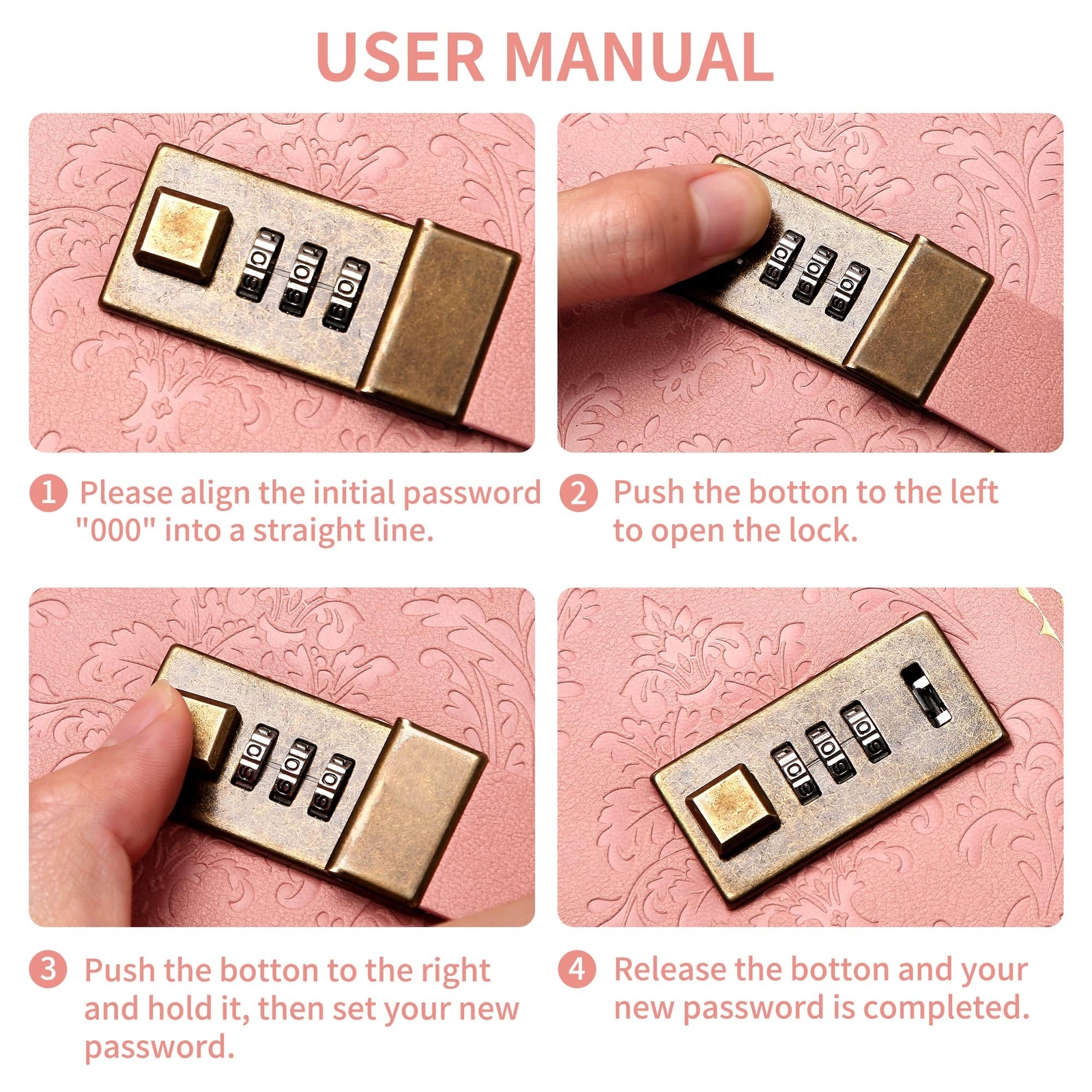 USER MANUAL

1 Please align the initial password "000" into a straight line.

2 Push the botton to the left to open the lock.

3 Push the botton to the right and hold it, then set your new password.

4 Release the botton and your new password is completed.