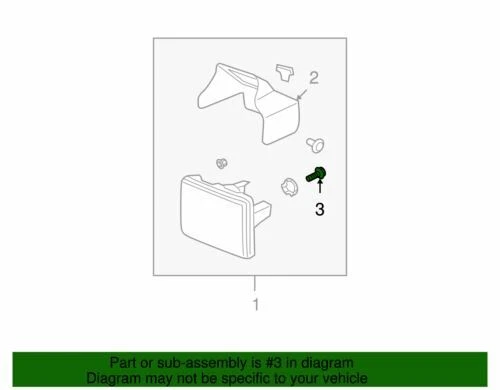 2

3

1

Part or sub-assembly is #3 in diagram
Diagram may not be specific to your vehicle