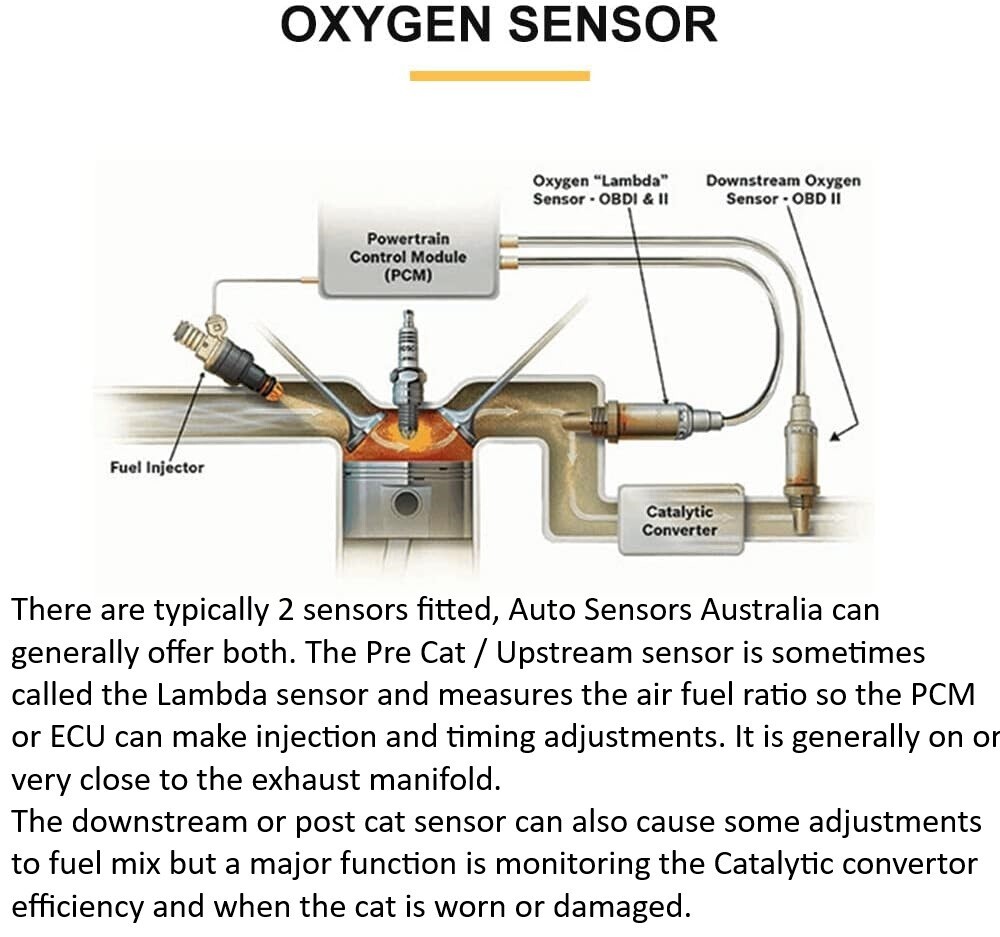 OXYGEN SENSOR

Oxygen "Lambda" Sensor - OBDI & II

Downstream Oxygen Sensor - OBD II

Powertrain Control Module (PCM)

Fuel Injector

Catalytic Converter

There are typically 2 sensors fitted, Auto Sensors Australia can generally offer both. The Pre Cat / Upstream sensor is sometimes called the Lambda sensor and measures the air fuel ratio so the PCM or ECU can make injection and timing adjustments. It is generally on or very close to the exhaust manifold.
The downstream or post cat sensor can also cause some adjustments to fuel mix but a major function is monitoring the Catalytic convertor efficiency and when the cat is worn or damaged.