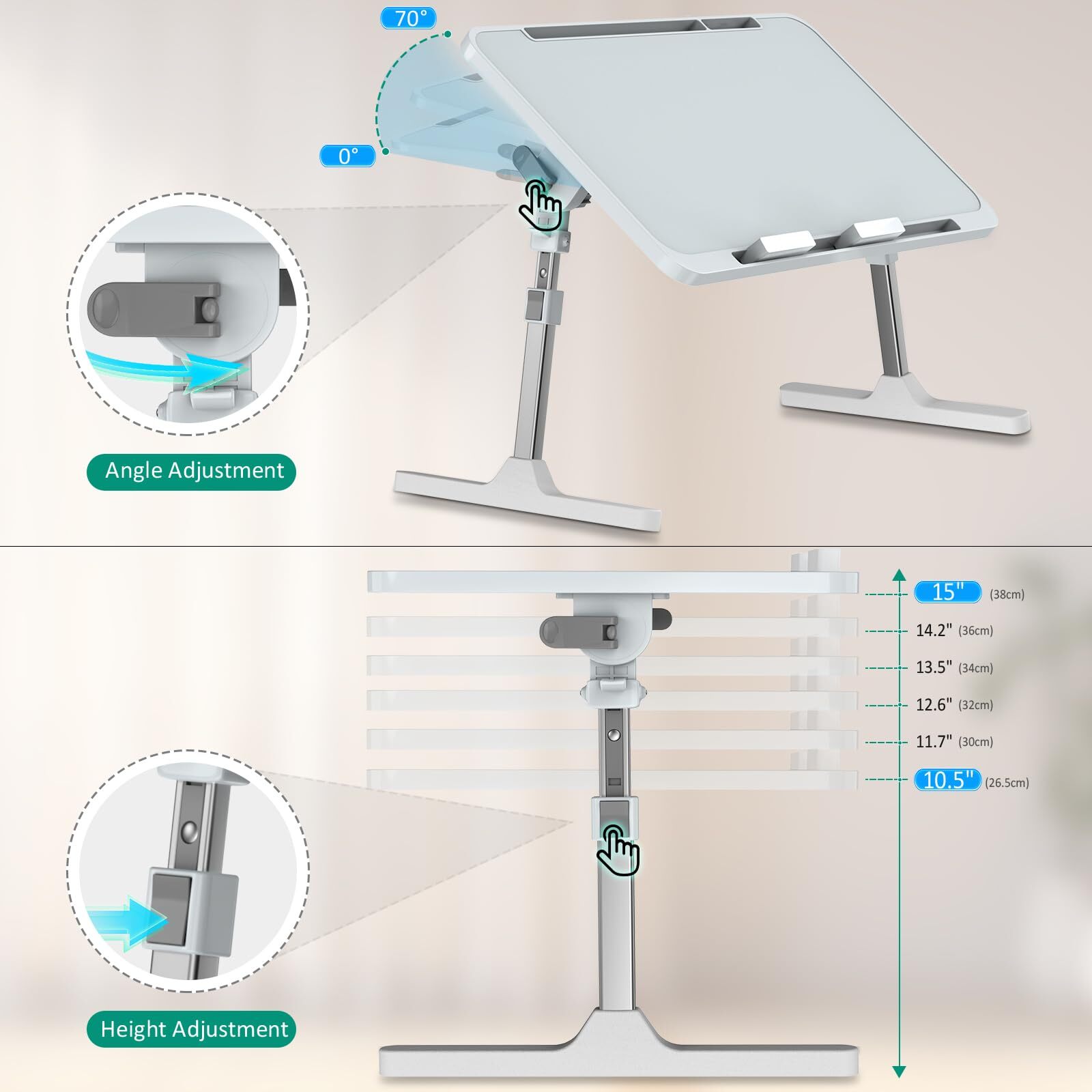 70°

0°

Angle Adjustment

15" (38cm)

14.2" (36cm)

13.5" (34cm)

12.6" (32cm)

11.7" (30cm)

10.5" (26.5cm)

Height Adjustment