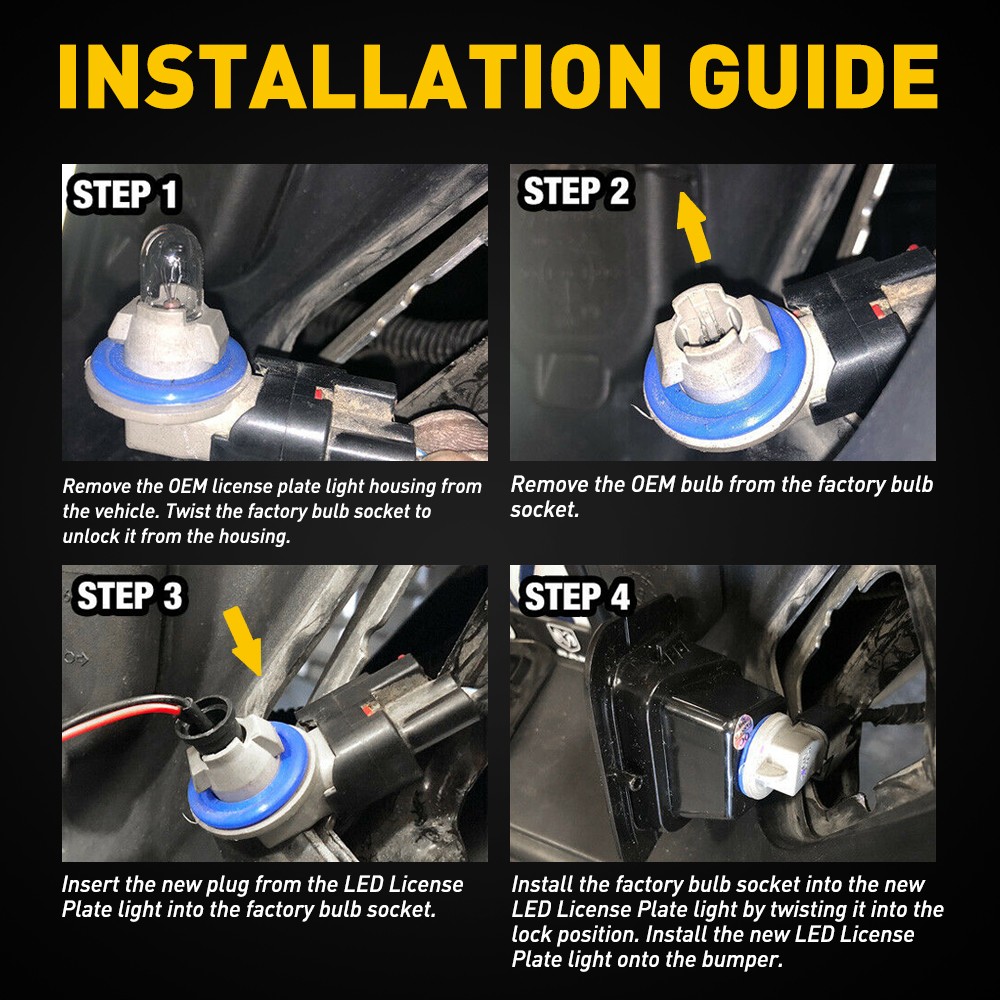 INSTALLATION GUIDE

STEP 1

Remove the OEM license plate light housing from the vehicle. Twist the factory bulb socket to unlock it from the housing.

STEP 2

Remove the OEM bulb from the factory bulb socket.

STEP 3

Insert the new plug from the LED License Plate light into the factory bulb socket.

STEP 4

Install the factory bulb socket into the new LED License Plate light by twisting it into the lock position. Install the new LED License Plate light onto the bumper.