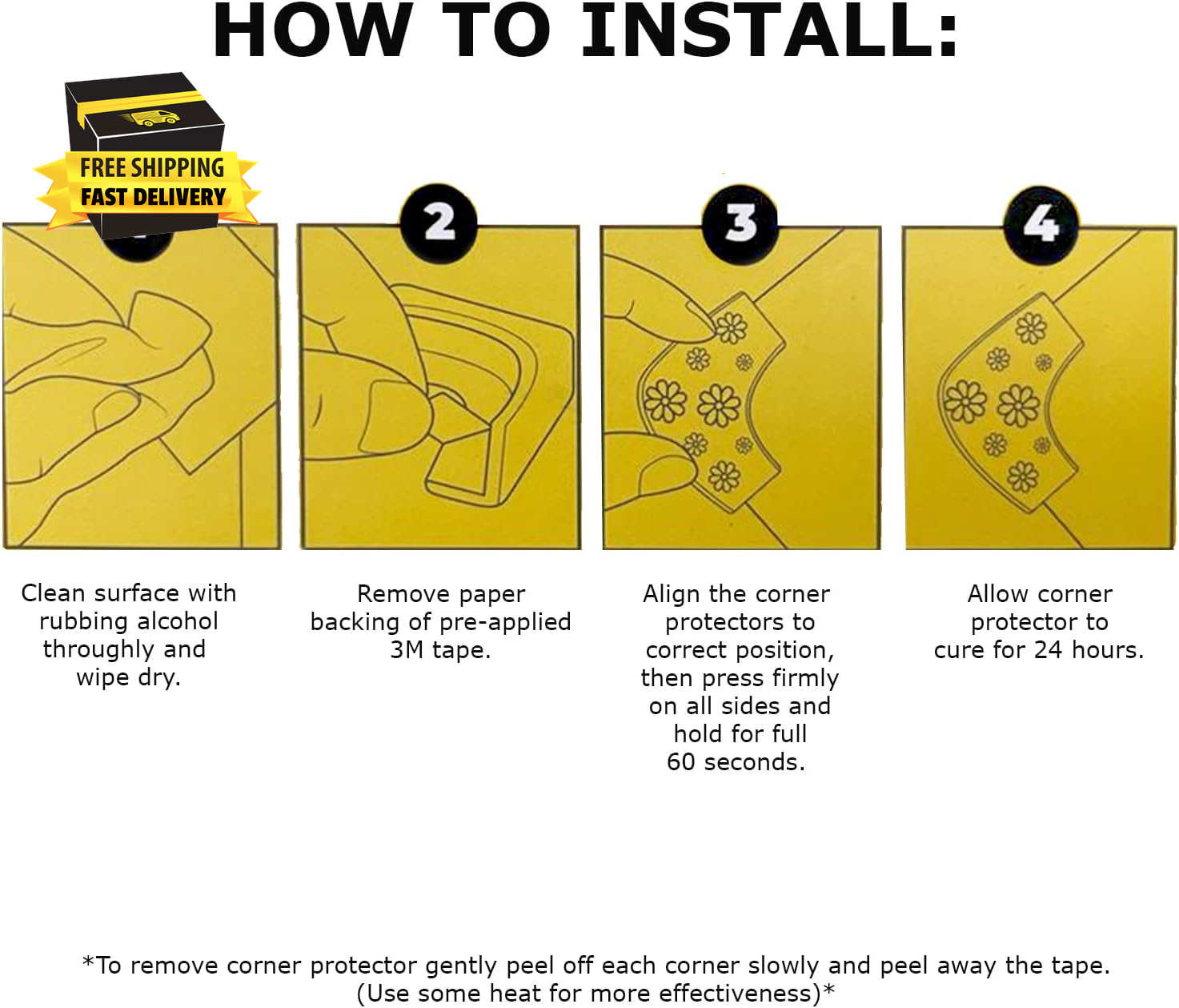 HOW TO INSTALL:

FREE SHIPPING
FAST DELIVERY

2

3

4

Clean surface with rubbing alcohol throughly and wipe dry.

Remove paper backing of pre-applied 3M tape.

Align the corner protectors to correct position, then press firmly on all sides and hold for full 60 seconds.

Allow corner protector to cure for 24 hours.

*To remove corner protector gently peel off each corner slowly and peel away the tape. (Use some heat for more effectiveness)*