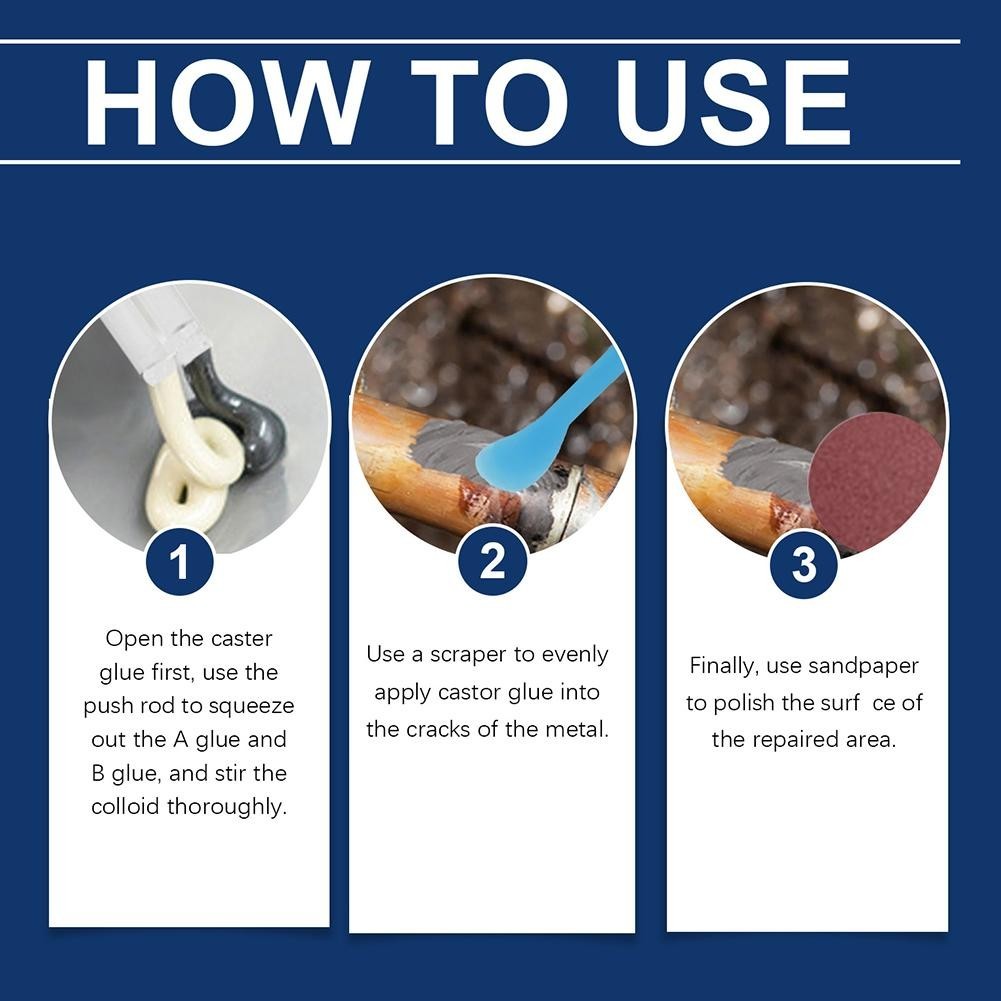 HOW TO USE

1

Open the caster glue first, use the push rod to squeeze out the A glue and B glue, and stir the colloid thoroughly.

2

Use a scraper to evenly apply castor glue into the cracks of the metal.

3

Finally, use sandpaper to polish the surf ce of the repaired area.