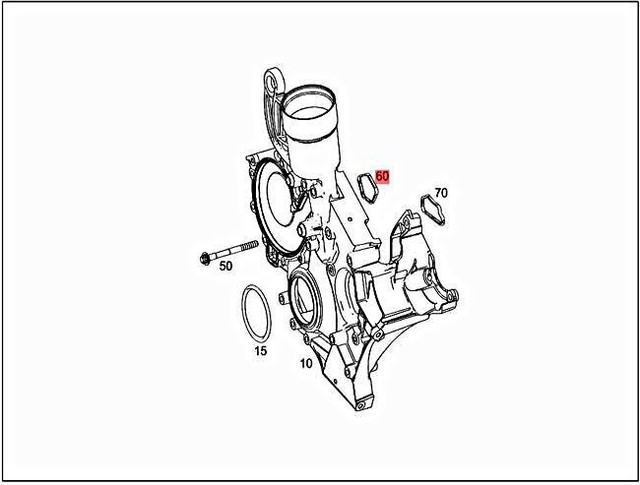 60
70
50
15
10