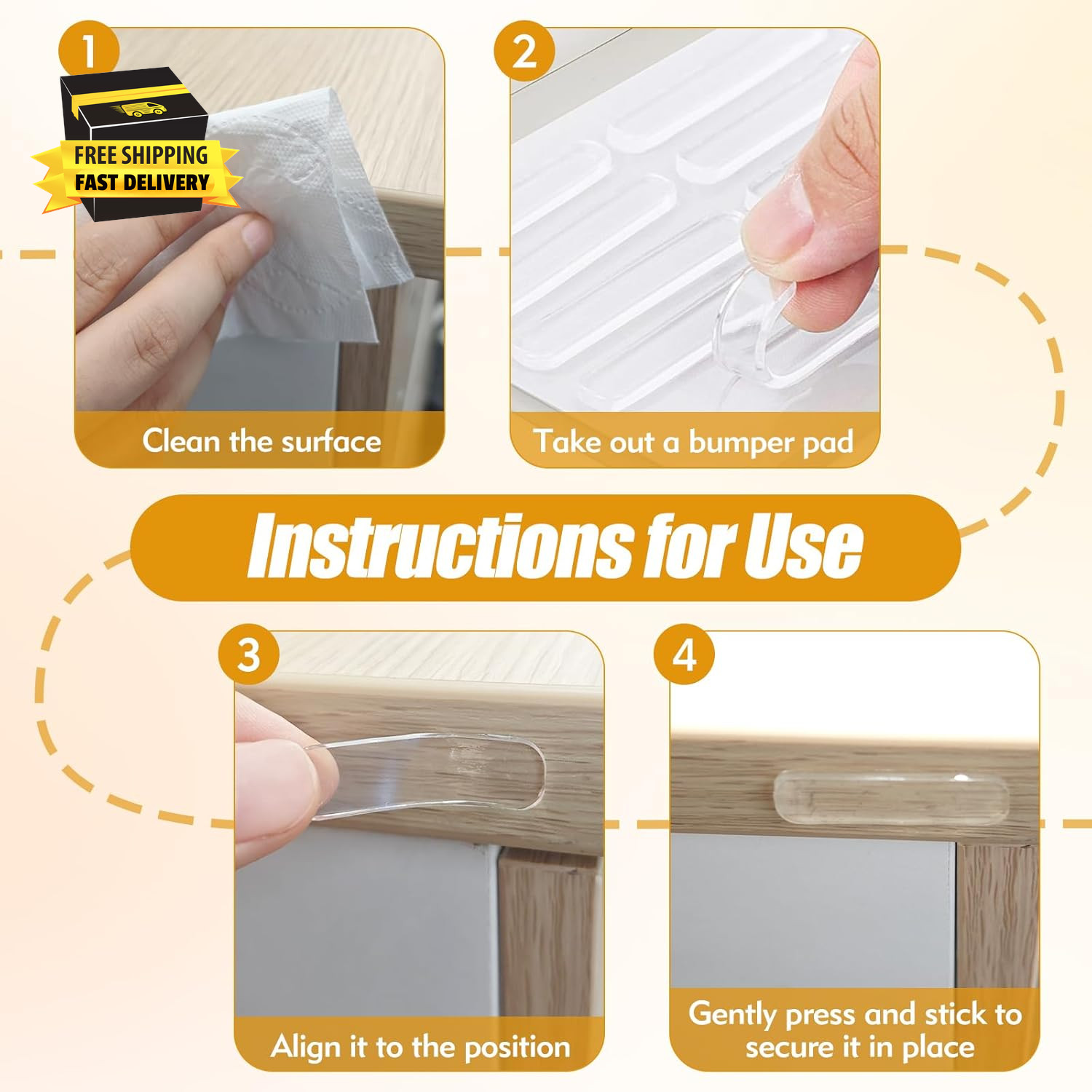 1

FREE SHIPPING
FAST DELIVERY

Clean the surface

2

Take out a bumper pad

Instructions for Use

3

Align it to the position

4

Gently press and stick to secure it in place