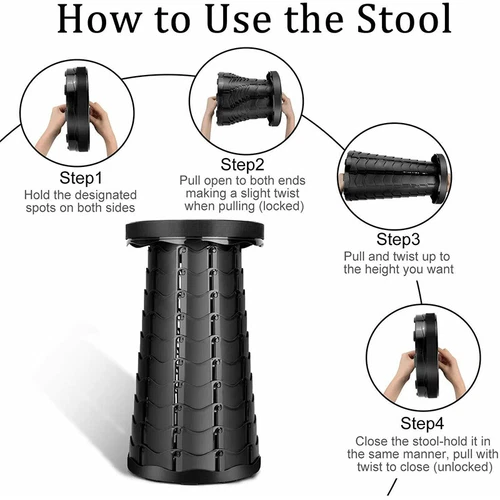 How to Use the Stool

Step1
Hold the designated spots on both sides

Step2
Pull open to both ends making a slight twist when pulling (locked)

Step3
Pull and twist up to the height you want

Step4
Close the stool-hold it in the same manner, pull with twist to close (unlocked)