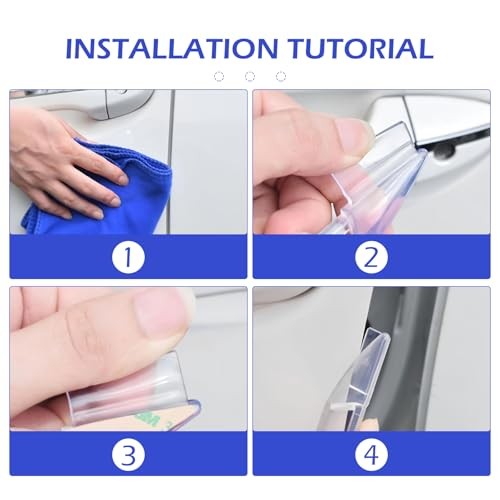 INSTALLATION TUTORIAL

1

2

3

4