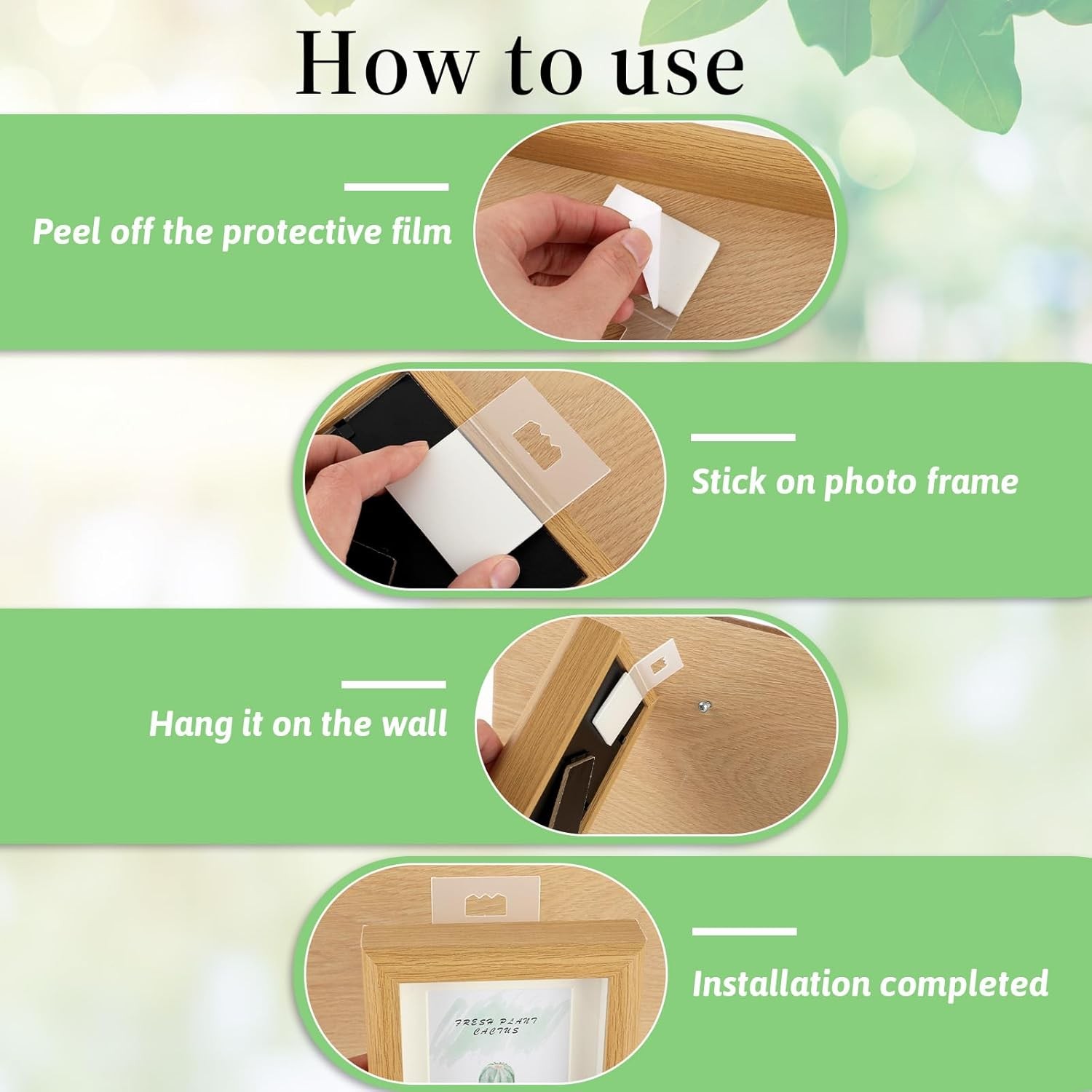 How to use

Peel off the protective film

Stick on photo frame

Hang it on the wall

Installation completed

FRESH PLANT CACTUS