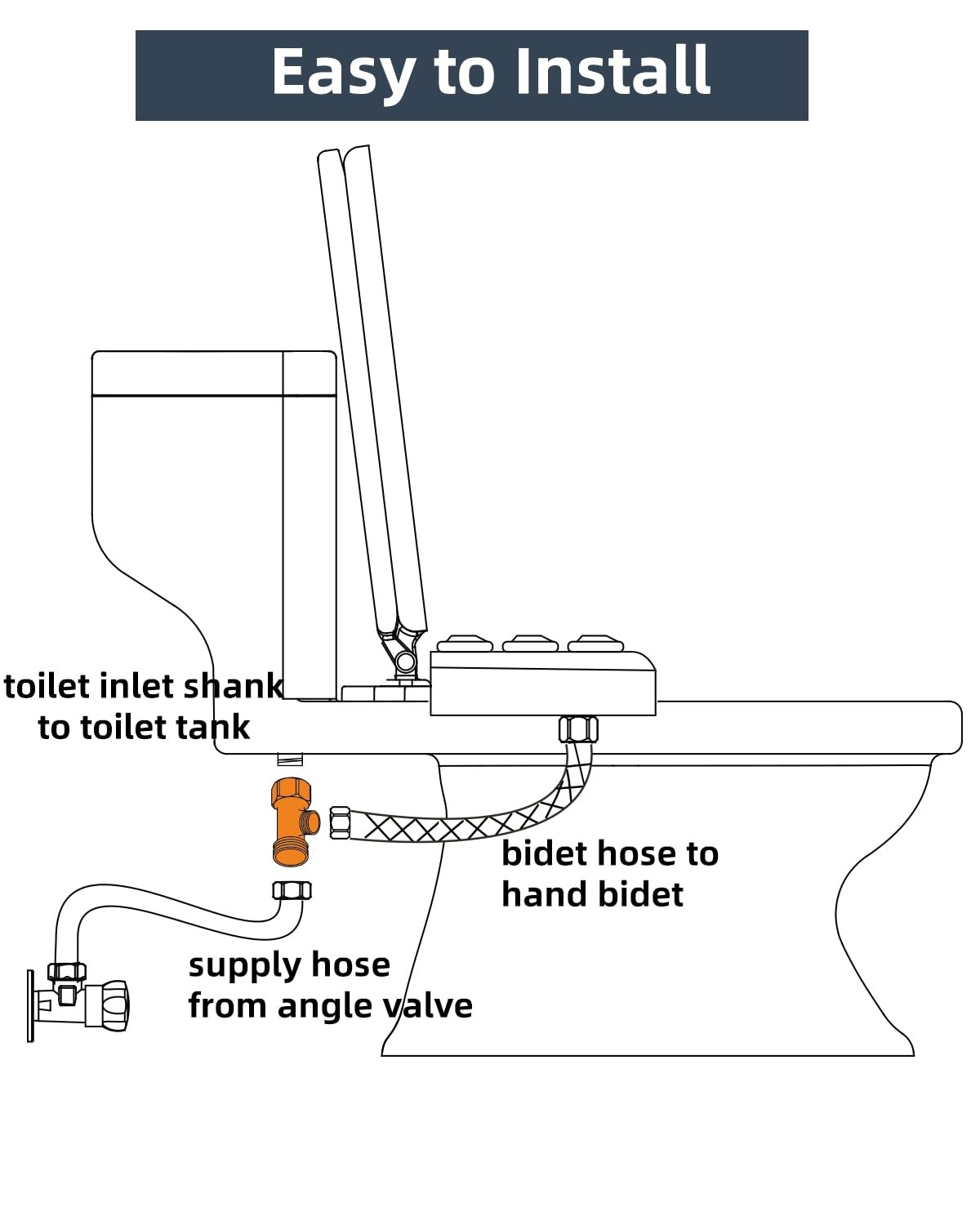 Easy to Install

toilet inlet shank
to toilet tank

bidet hose to
hand bidet

supply hose
from angle valve