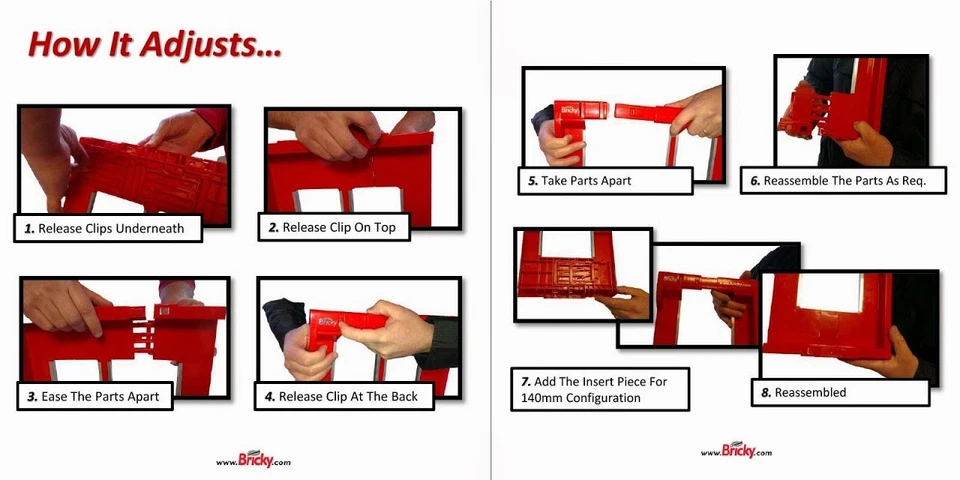 How It Adjusts...

1. Release Clips Underneath

2. Release Clip On Top

3. Ease The Parts Apart

4. Release Clip At The Back

www.Bricky.com

5. Take Parts Apart

6. Reassemble The Parts As Req.

7. Add The Insert Piece For 140mm Configuration

8. Reassembled

www.Bricky.com