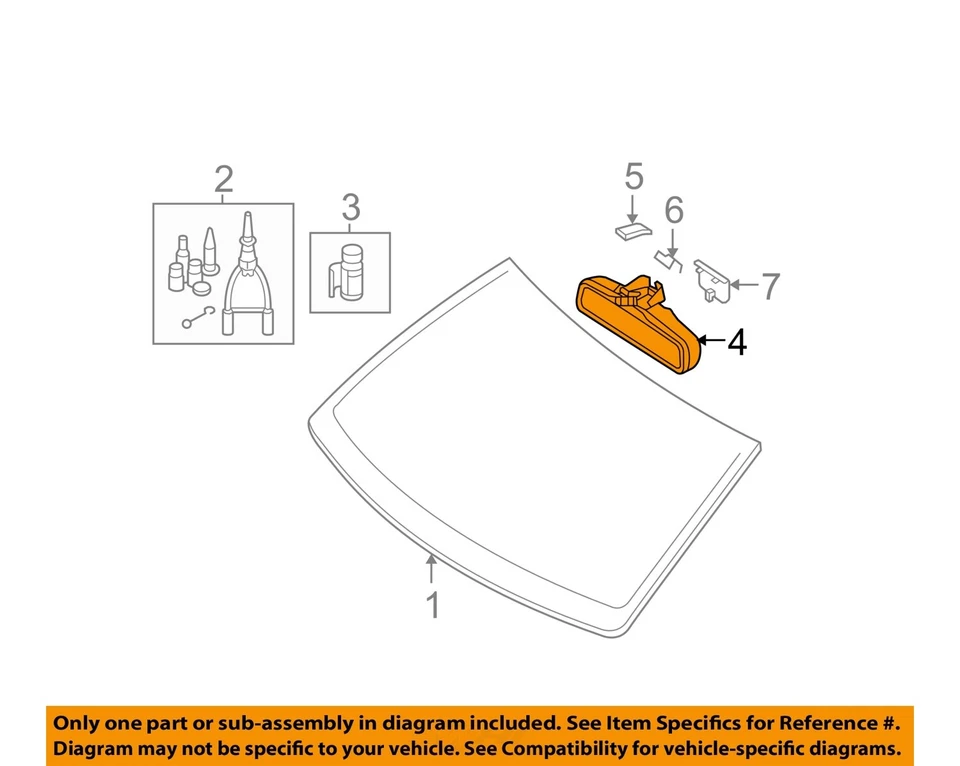 2

3

5

6

7

4

1

Only one part or sub-assembly in diagram included. See Item Specifics for Reference #.
Diagram may not be specific to your vehicle. See Compatibility for vehicle-specific diagrams.