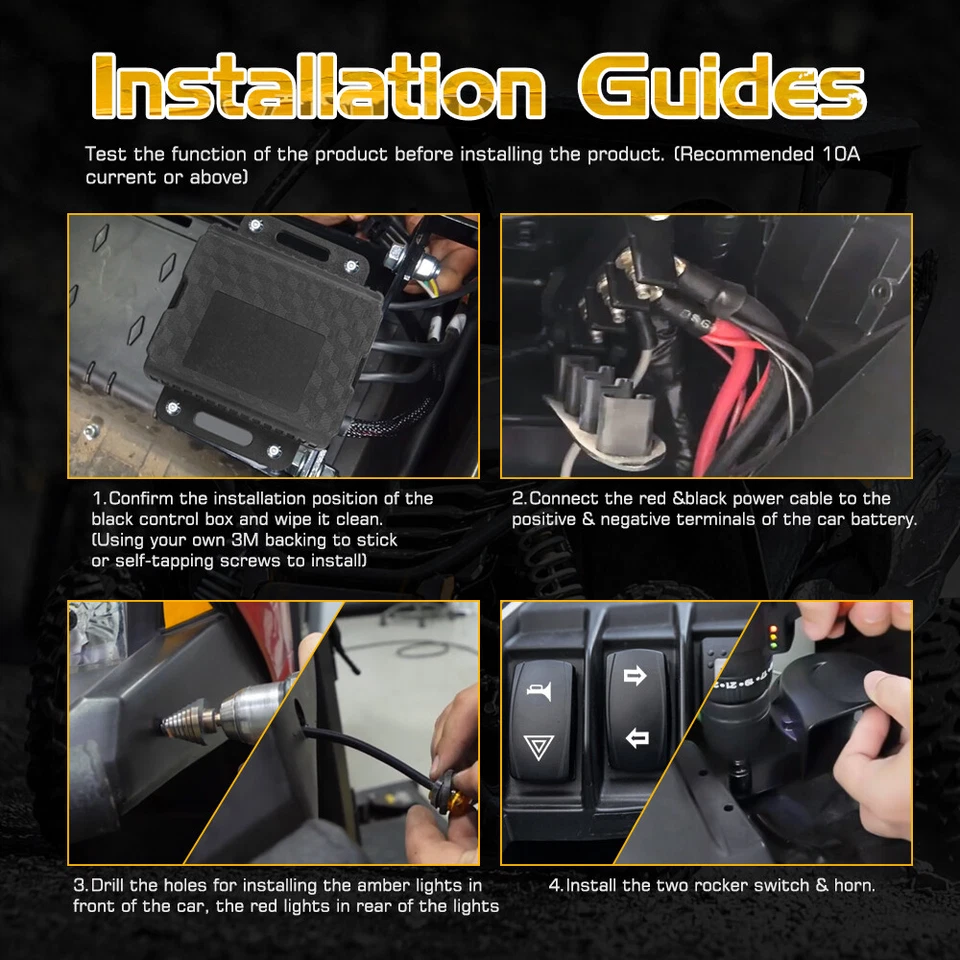 Installation Guides

Test the function of the product before installing the product. (Recommended 10A current or above)

1.Confirm the installation position of the black control box and wipe it clean. (Using your own 3M backing to stick or self-tapping screws to install)

2.Connect the red &black power cable to the positive & negative terminals of the car battery.

3.Drill the holes for installing the amber lights in front of the car, the red lights in rear of the lights

4.Install the two rocker switch & horn.