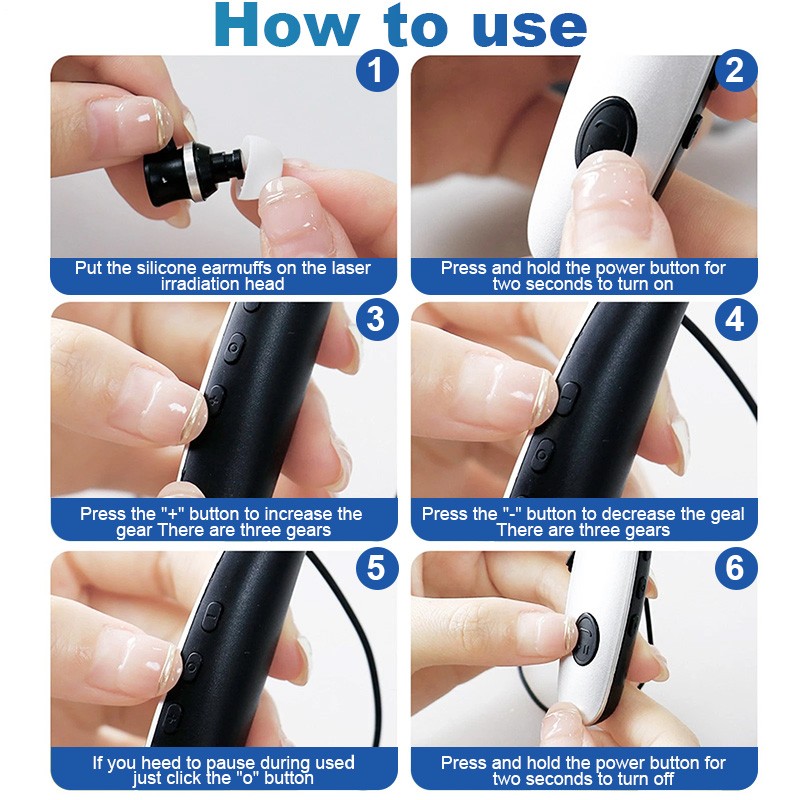 How to use

1

Put the silicone earmuffs on the laser irradiation head

2

Press and hold the power button for two seconds to turn on

3

Press the "+" button to increase the gear There are three gears

4

Press the "-" button to decrease the geal There are three gears

5

If you heed to pause during used just click the "o" button

6

Press and hold the power button for two seconds to turn off