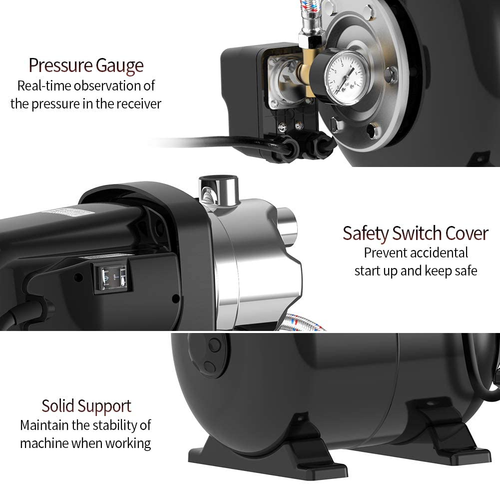 Pressure Gauge
Real-time observation of the pressure in the receiver

Safety Switch Cover
Prevent accidental start up and keep safe

Solid Support
Maintain the stability of machine when working