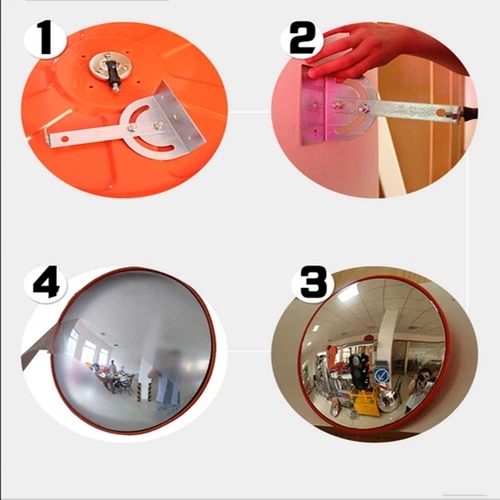 1

2

4

3