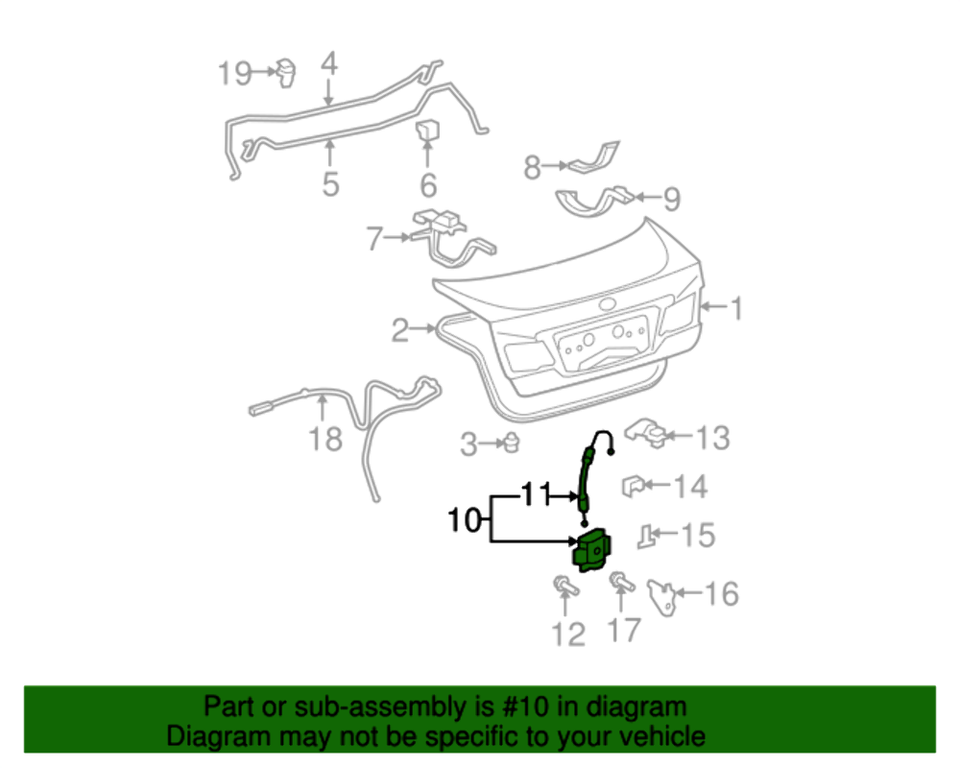 19
4
5
6
8
9
7
1
2
18
3
13
11
14
10
15
16
12
17

Part or sub-assembly is #10 in diagram
Diagram may not be specific to your vehicle