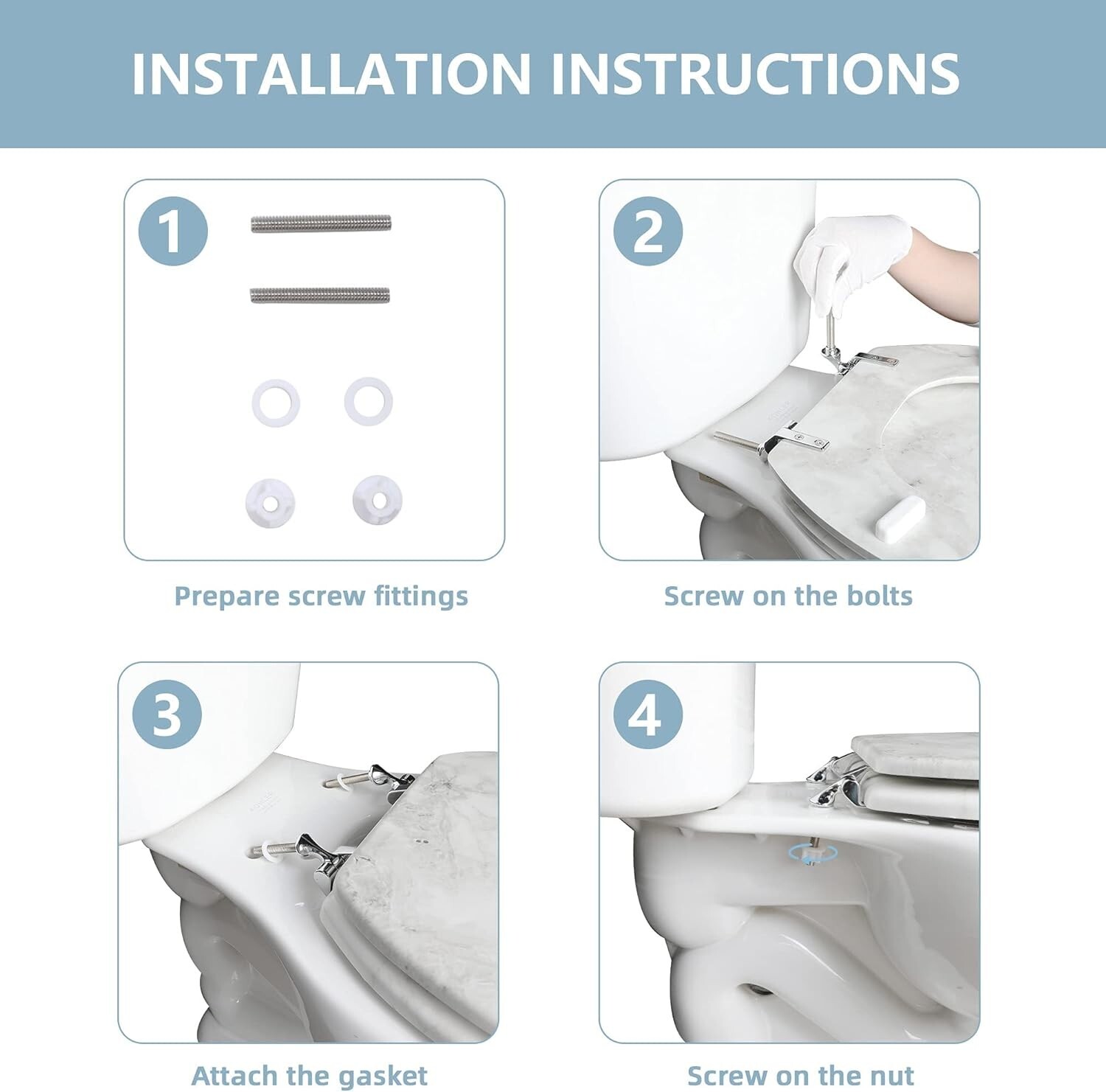 INSTALLATION INSTRUCTIONS

1

Prepare screw fittings

2

Screw on the bolts

3

Attach the gasket

4

Screw on the nut