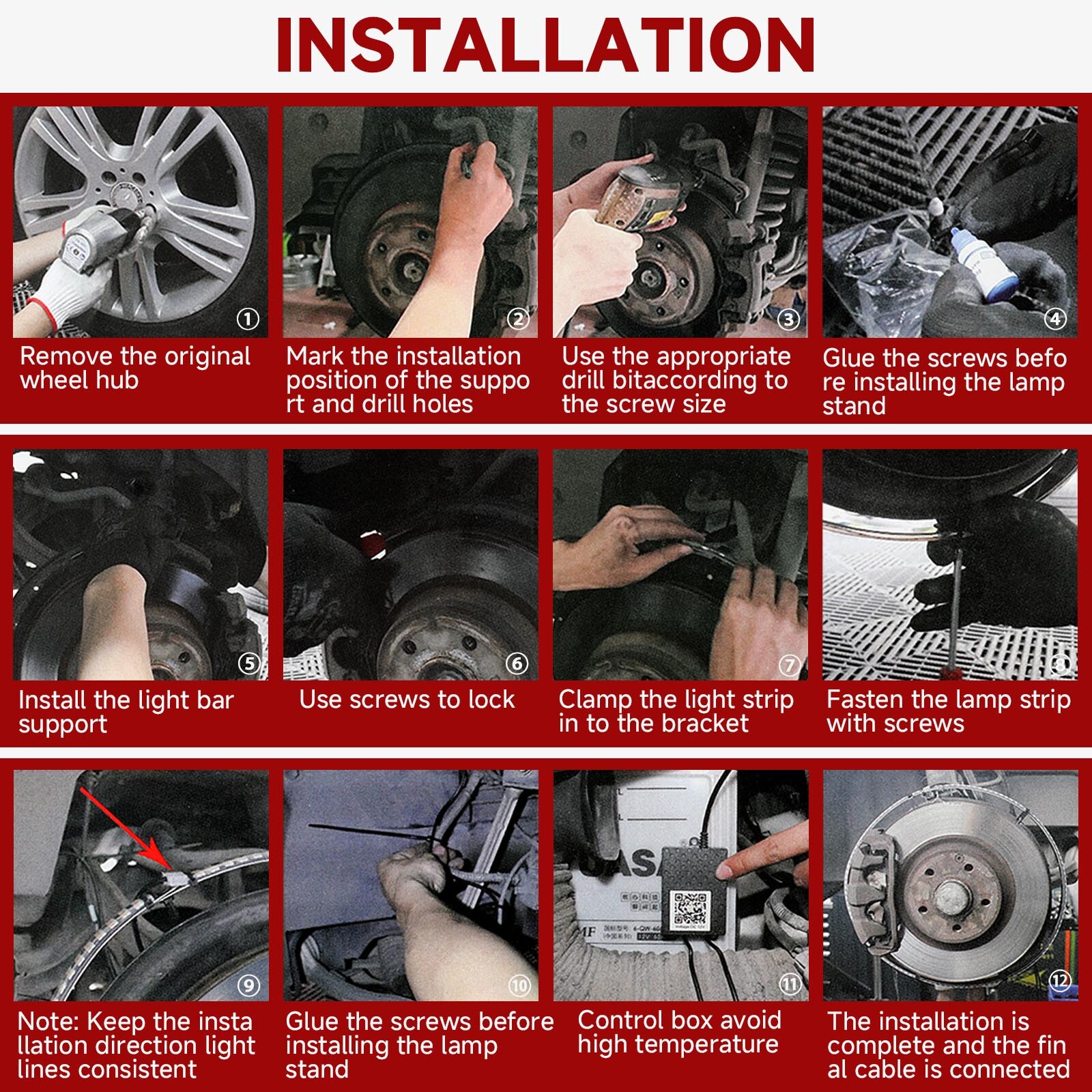 INSTALLATION

①
Remove the original wheel hub

②
Mark the installation position of the suppo rt and drill holes

③
Use the appropriate drill bitaccording to the screw size

④
Glue the screws befo re installing the lamp stand

⑤
Install the light bar support

⑥
Use screws to lock

⑦
Clamp the light strip in to the bracket

⑧
Fasten the lamp strip with screws

⑨
Note: Keep the insta llation direction light lines consistent

⑩
Glue the screws before installing the lamp stand

⑪
Control box avoid high temperature

⑫
The installation is complete and the fin al cable is connected