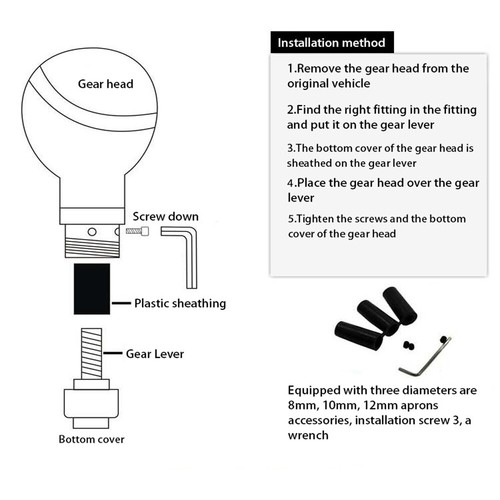 Gear head

Screw down

Plastic sheathing

Gear Lever

Bottom cover

Installation method

1.Remove the gear head from the original vehicle

2.Find the right fitting in the fitting and put it on the gear lever

3.The bottom cover of the gear head is sheathed on the gear lever

4.Place the gear head over the gear lever

5.Tighten the screws and the bottom cover of the gear head

Equipped with three diameters are 8mm, 10mm, 12mm aprons accessories, installation screw 3, a wrench