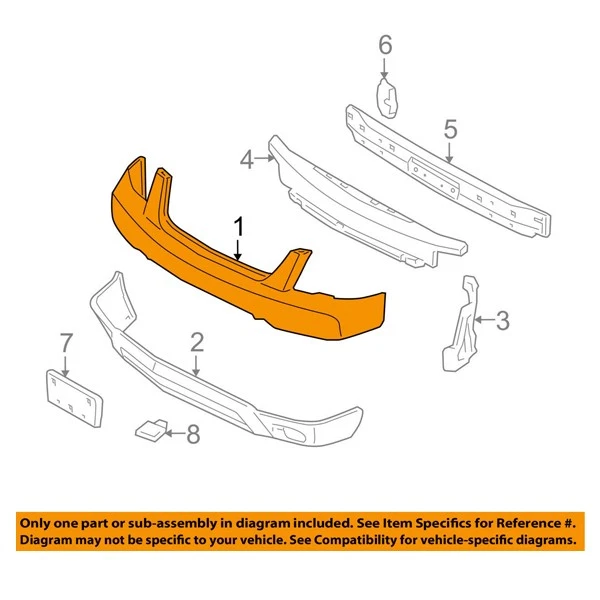 6

5

4

1

3

7

2

8

Only one part or sub-assembly in diagram included. See Item Specifics for Reference #.
Diagram may not be specific to your vehicle. See Compatibility for vehicle-specific diagrams.