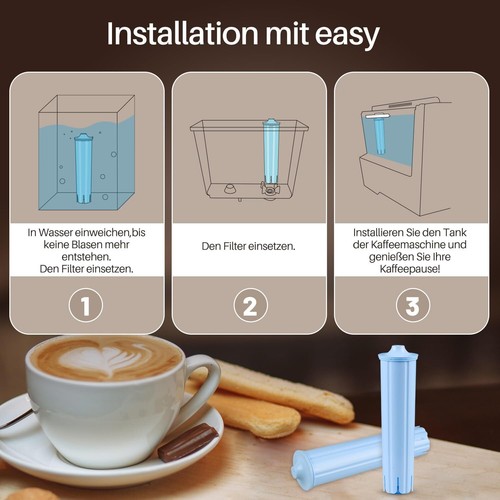 Installation mit easy

In Wasser einweichen,bis keine Blasen mehr entstehen.
Den Filter einsetzen.

1

Den Filter einsetzen.

2

Installieren Sie den Tank der Kaffeemaschine und genießen Sie Ihre Kaffeepause!

3