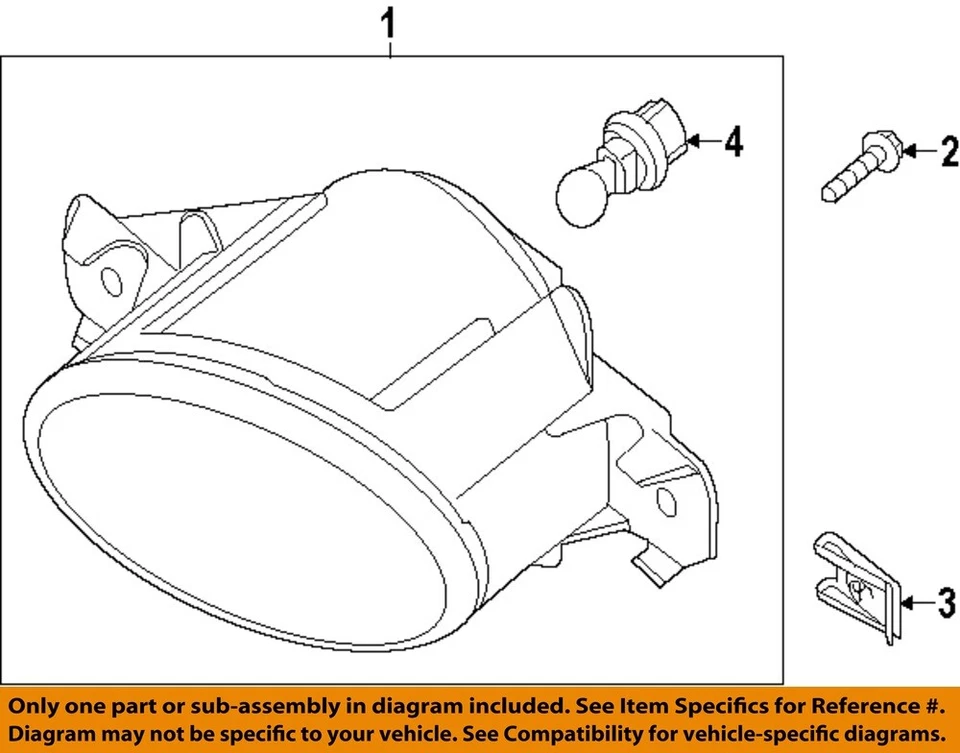 1

4

2

3

Only one part or sub-assembly in diagram included. See Item Specifics for Reference #. Diagram may not be specific to your vehicle. See Compatibility for vehicle-specific diagrams.