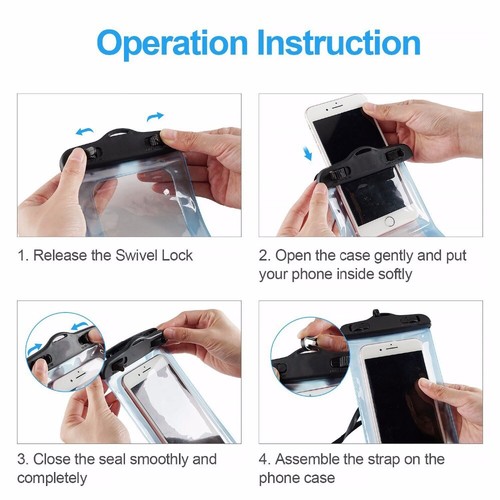 Operation Instruction

1. Release the Swivel Lock

2. Open the case gently and put your phone inside softly

3. Close the seal smoothly and completely

4. Assemble the strap on the phone case