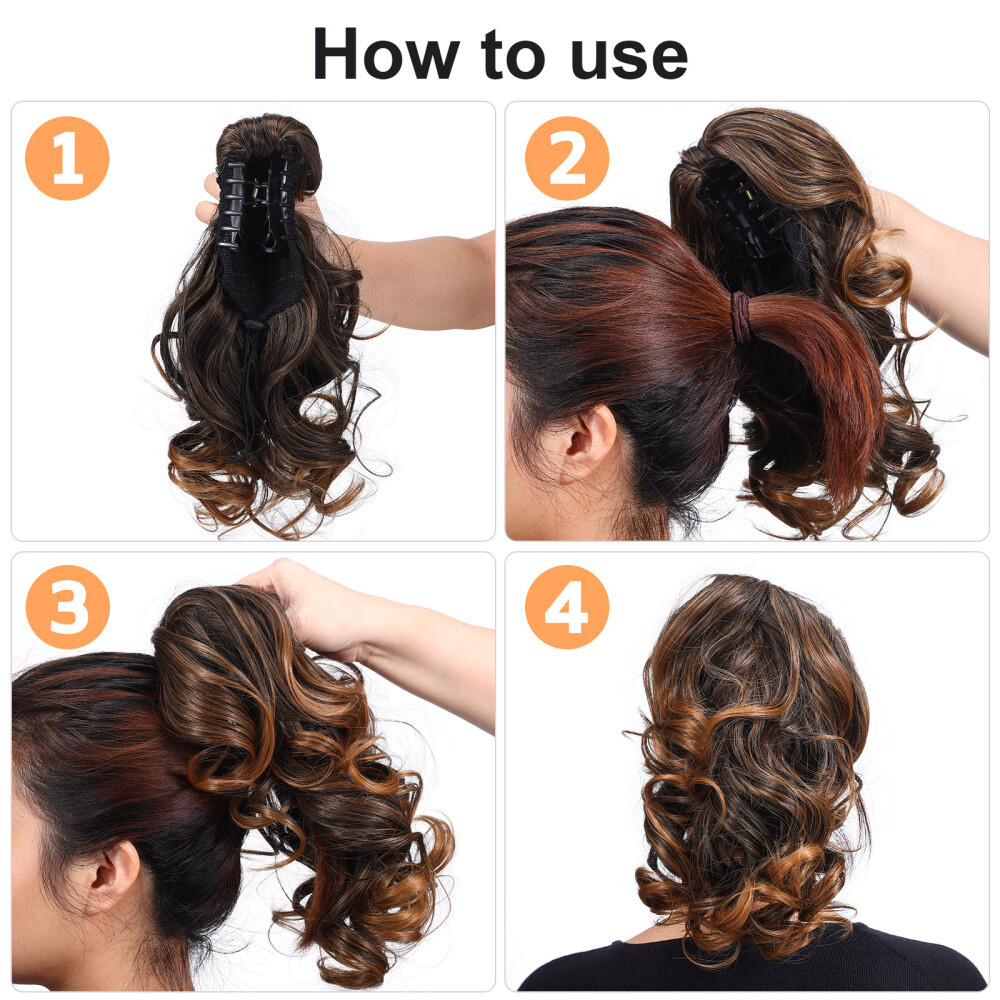 How to use

1

2

3

4