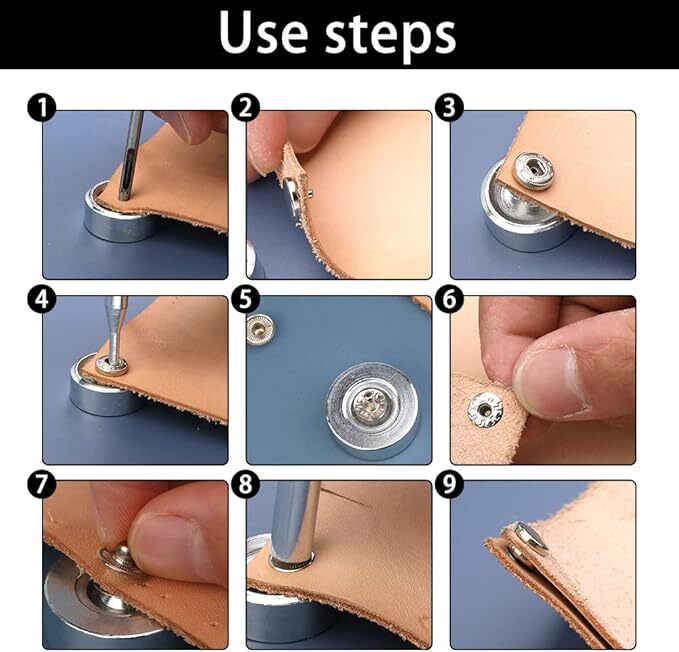 Use steps

1

2

3

4

5

6

7

8

9