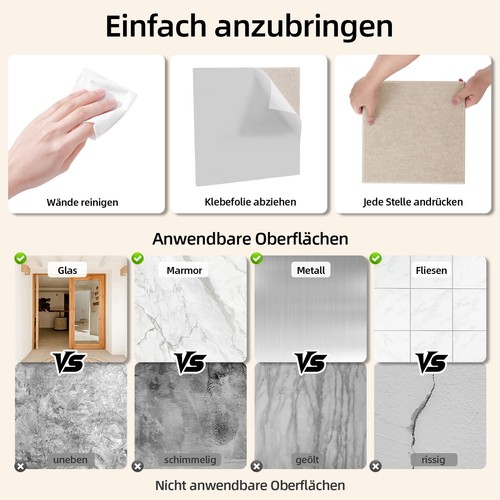 Einfach anzubringen

Wände reinigen

Klebefolie abziehen

Jede Stelle andrücken

Anwendbare Oberflächen

Glas

Marmor

Metall

Fliesen

VS

VS

VS

VS

uneben

schimmelig

geölt

rissig

Nicht anwendbare Oberflächen