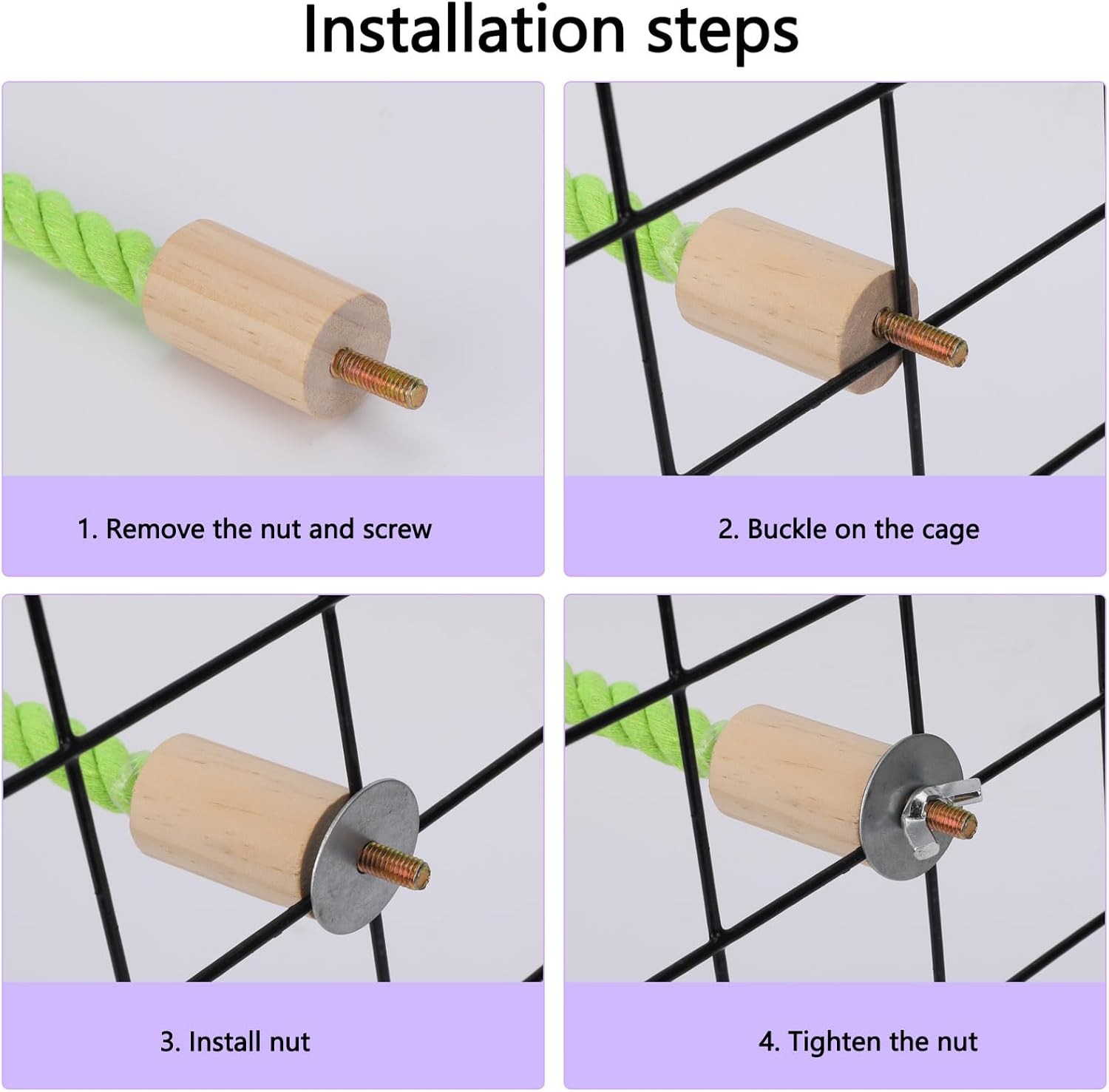 Installation steps

1. Remove the nut and screw

2. Buckle on the cage

3. Install nut

4. Tighten the nut