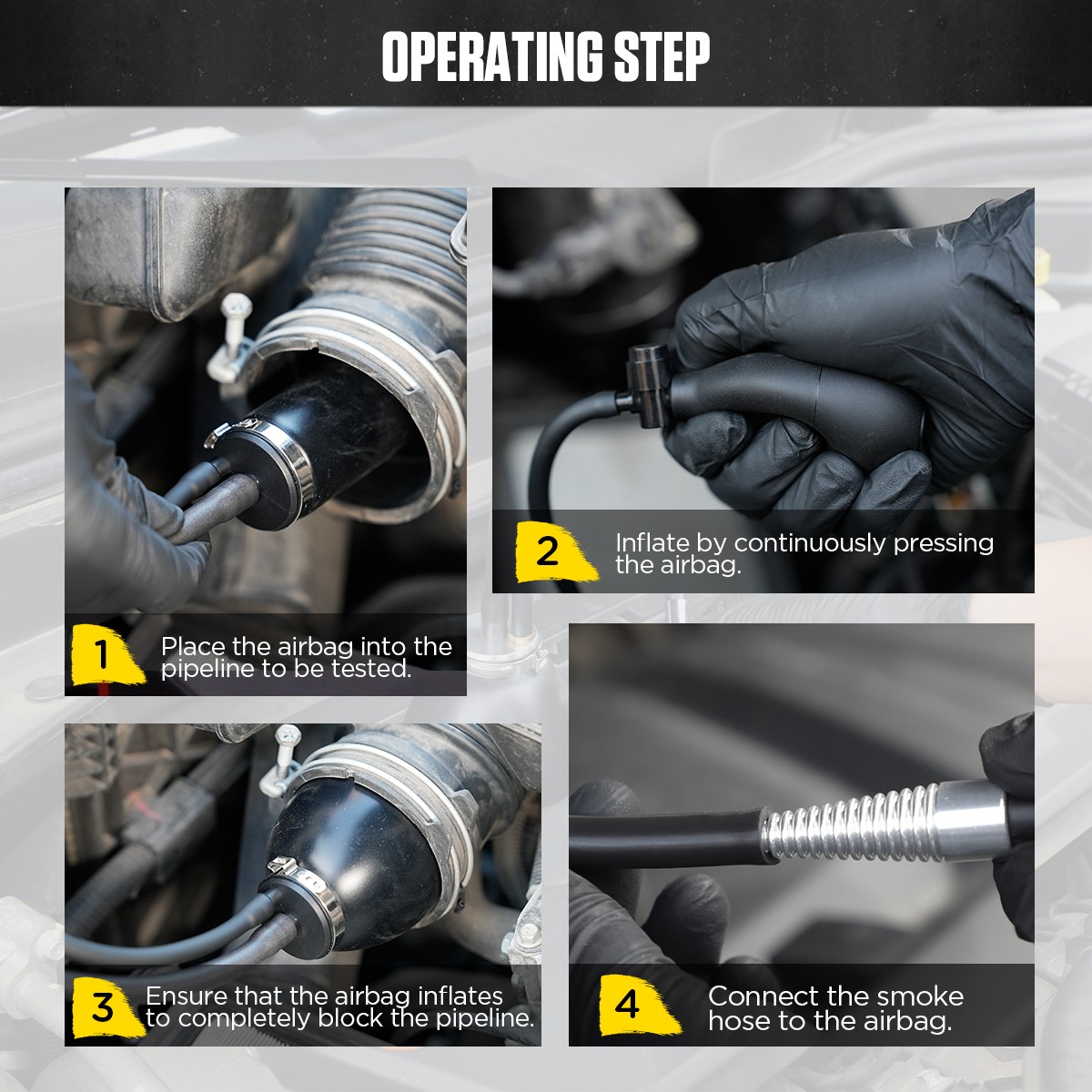 OPERATING STEP

1 Place the airbag into the pipeline to be tested.

2 Inflate by continuously pressing the airbag.

3 Ensure that the airbag inflates to completely block the pipeline.

4 Connect the smoke hose to the airbag.