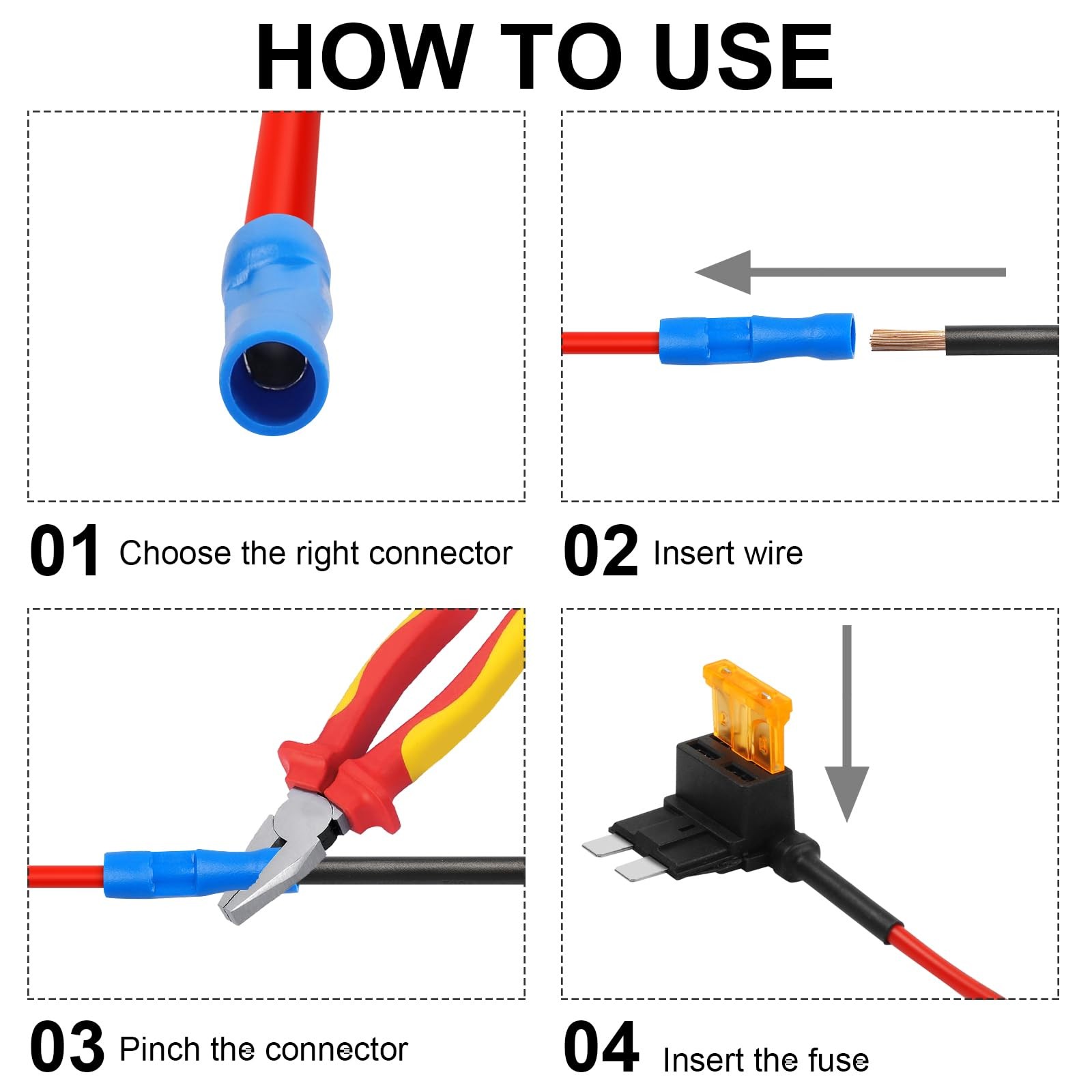 HOW TO USE

01 Choose the right connector

02 Insert wire

03 Pinch the connector

04 Insert the fuse