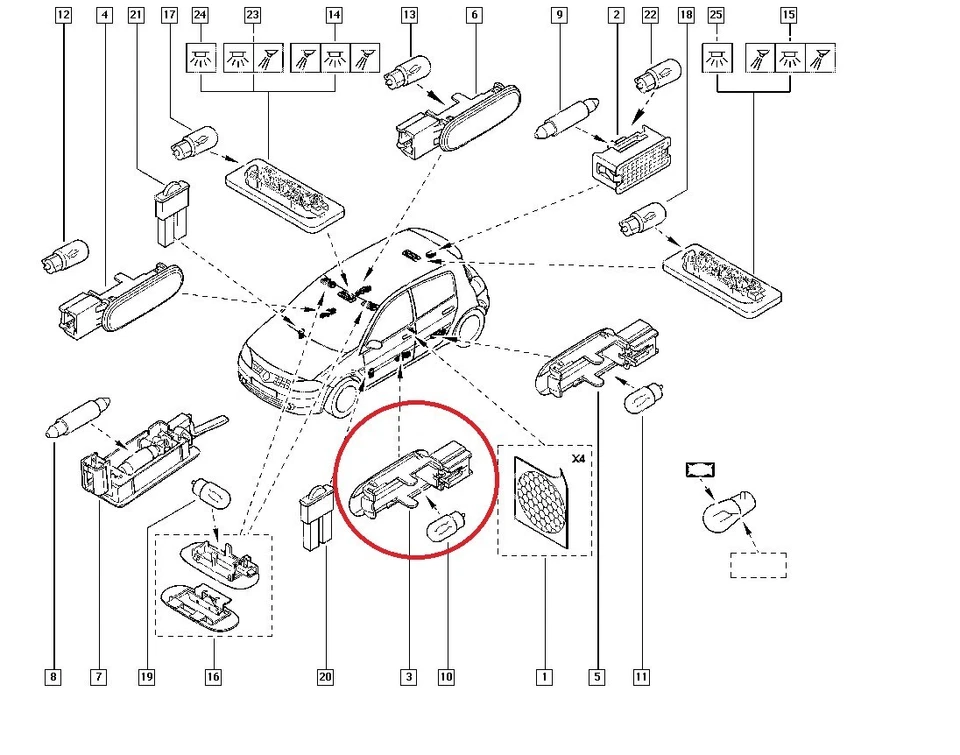 12
4
21
17
24
23
14
13
6
9
2
22
18
25
15
X4
8
7
19
16
20
3
10
1
5
11