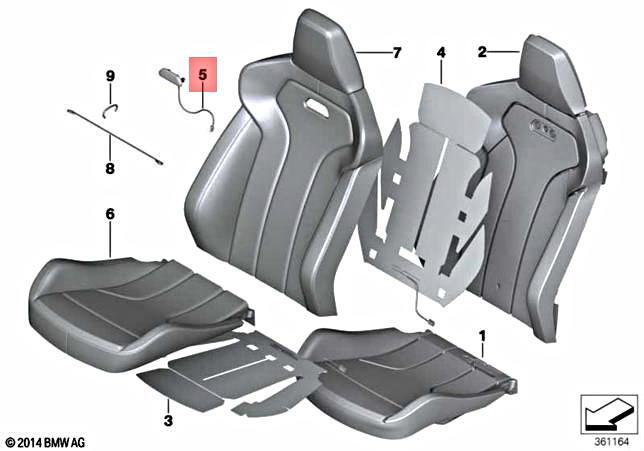 9
5
7
4
2
8
6
1
3
© 2014 BMW AG
361164